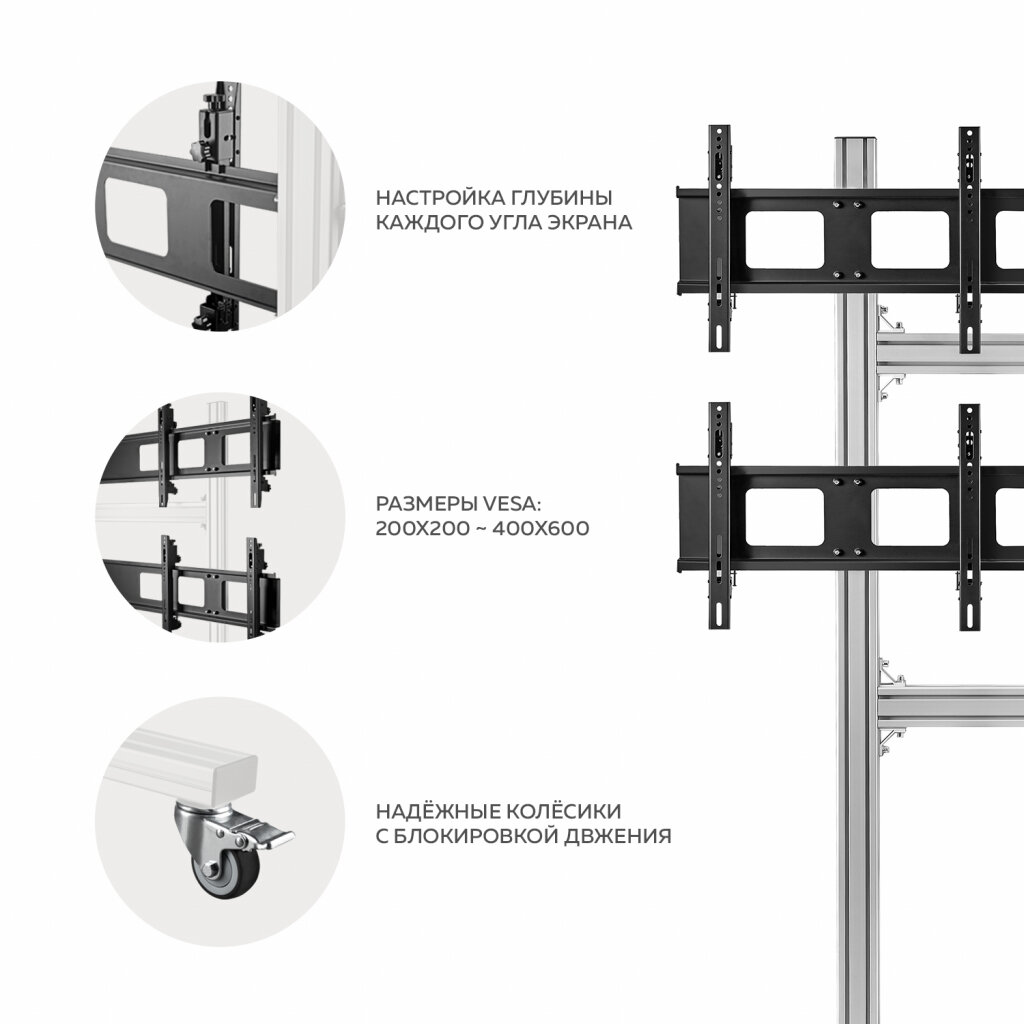 НАСТРОЙКА ГЛУБИНЫ КАЖДОГО УГЛА ЭКРАНА

РАЗМЕРЫ VESA: 200X200 ~ 400X600

НАДЁЖНЫЕ КОЛЁСИКИ С БЛОКИРОВКОЙ ДВЖЕНИЯ