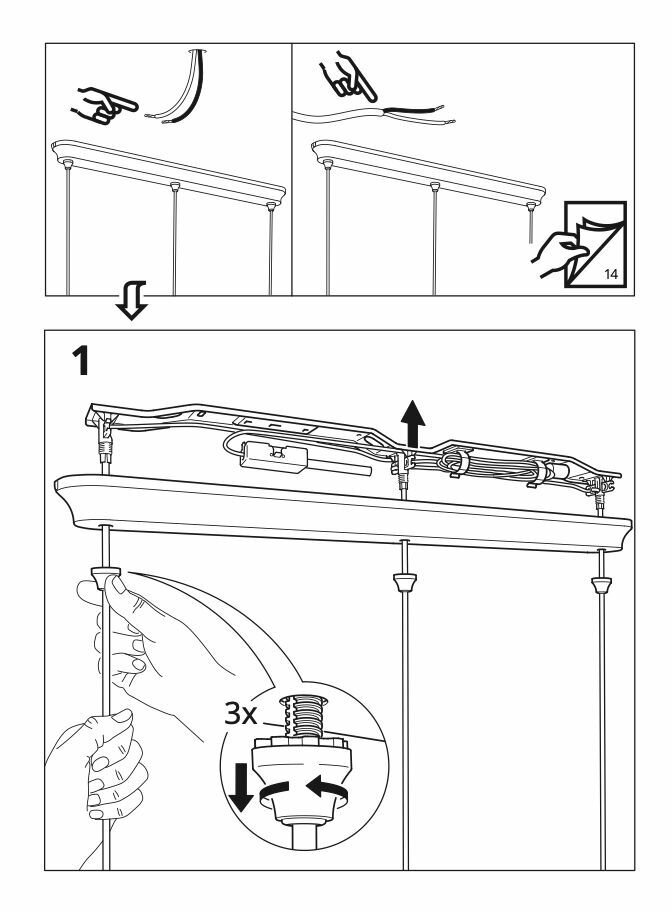 14

1

3x