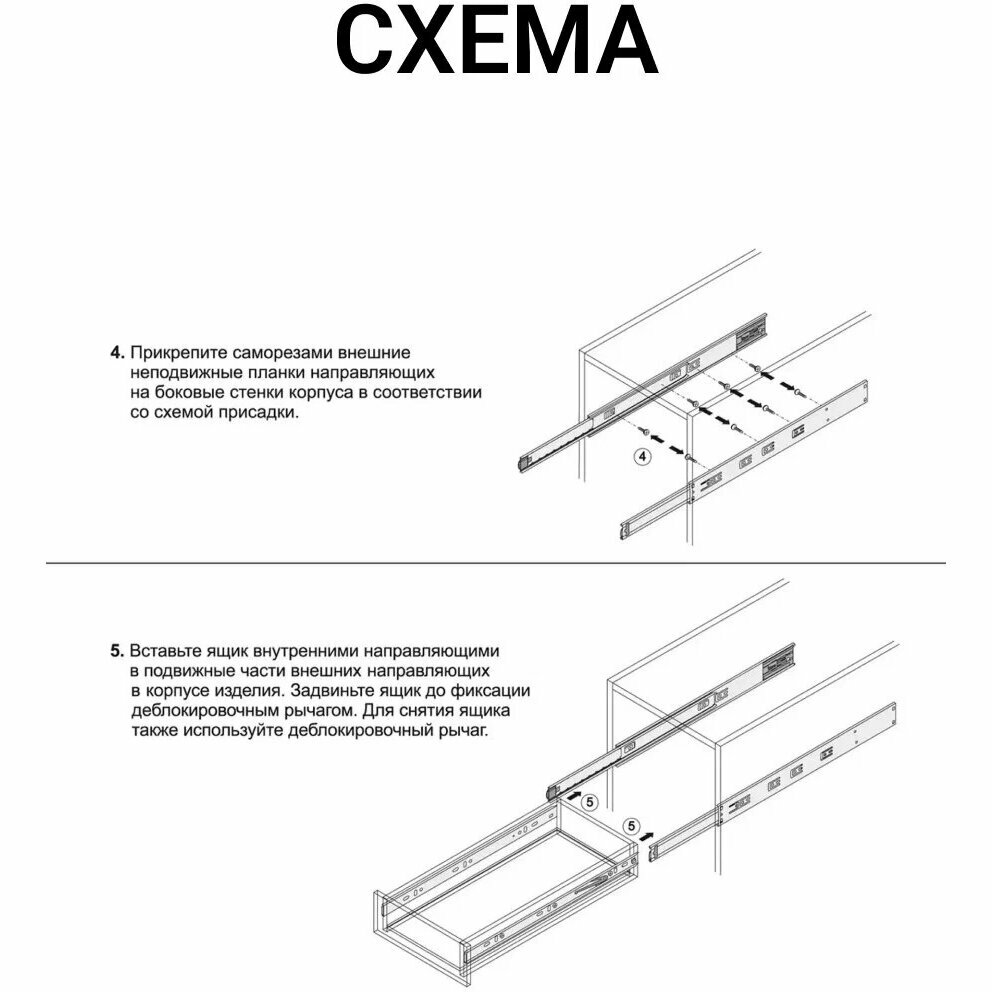 СХЕМА

4. Прикрепите саморезами внешние неподвижные планки направляющих на боковые стенки корпуса в соответствии со схемой присадки.

4

5. Вставьте ящик внутренними направляющими в подвижные части внешних направляющих в корпусе изделия. Задвиньте ящик до фиксации деблокировочным рычагом. Для снятия ящика также используйте деблокировочный рычаг.

5

5