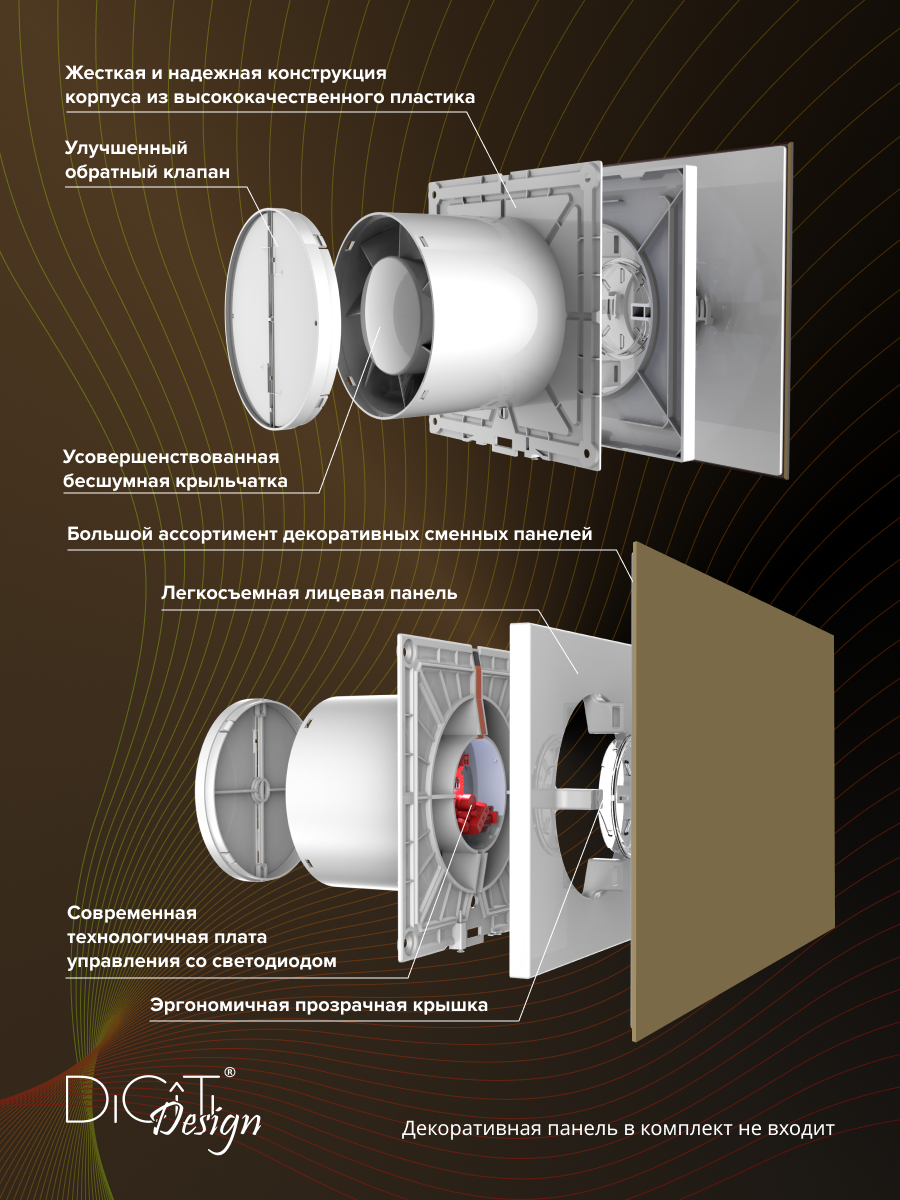 Жесткая и надежная конструкция корпуса из высококачественного пластика

Улучшенный обратный клапан

Усовершенствованная бесшумная крыльчатка

Большой ассортимент декоративных сменных панелей

Легкосъемная лицевая панель

Современная технологичная плата управления со светодиодом

Эргономичная прозрачная крышка

DiCiTi® Design

Декоративная панель в комплект не входит