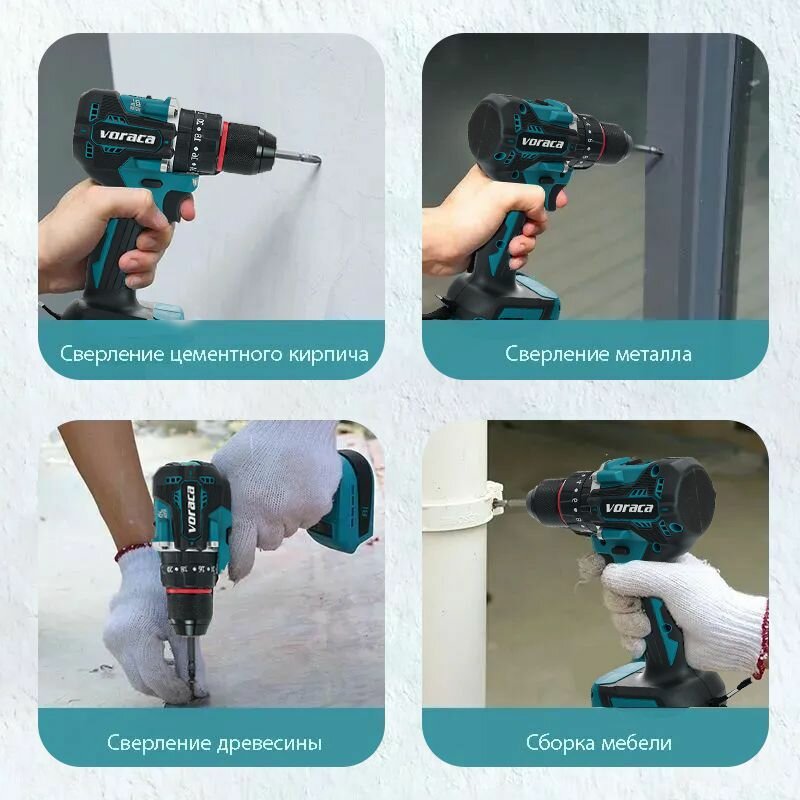 voraca

Сверление цементного кирпича

voraca

Сверление металла

voraca

Сверление древесины

voraca

Сборка мебели