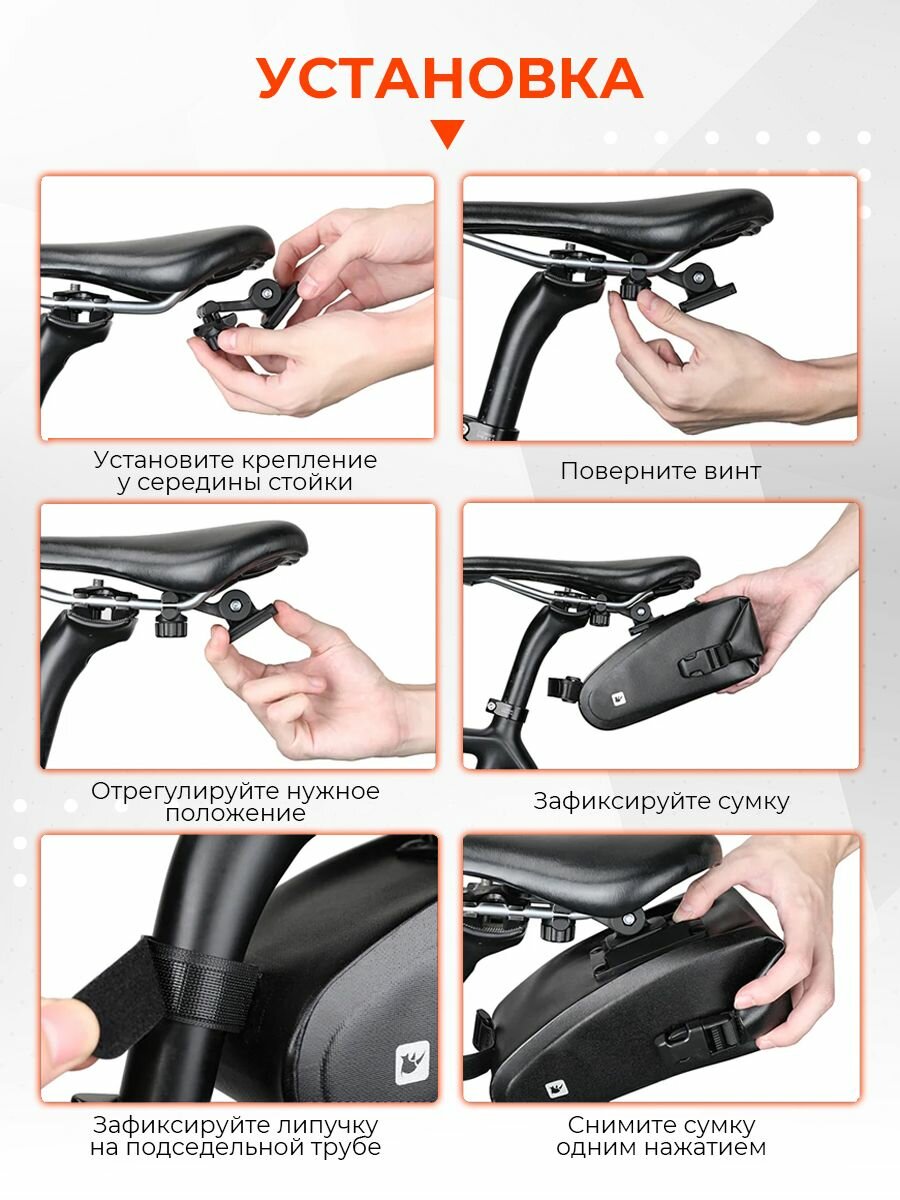 УСТАНОВКА

Установите крепление у середины стойки

Поверните винт

Отрегулируйте нужное положение

Зафиксируйте сумку

Зафиксируйте липучку на подседельной трубе

Снимите сумку одним нажатием