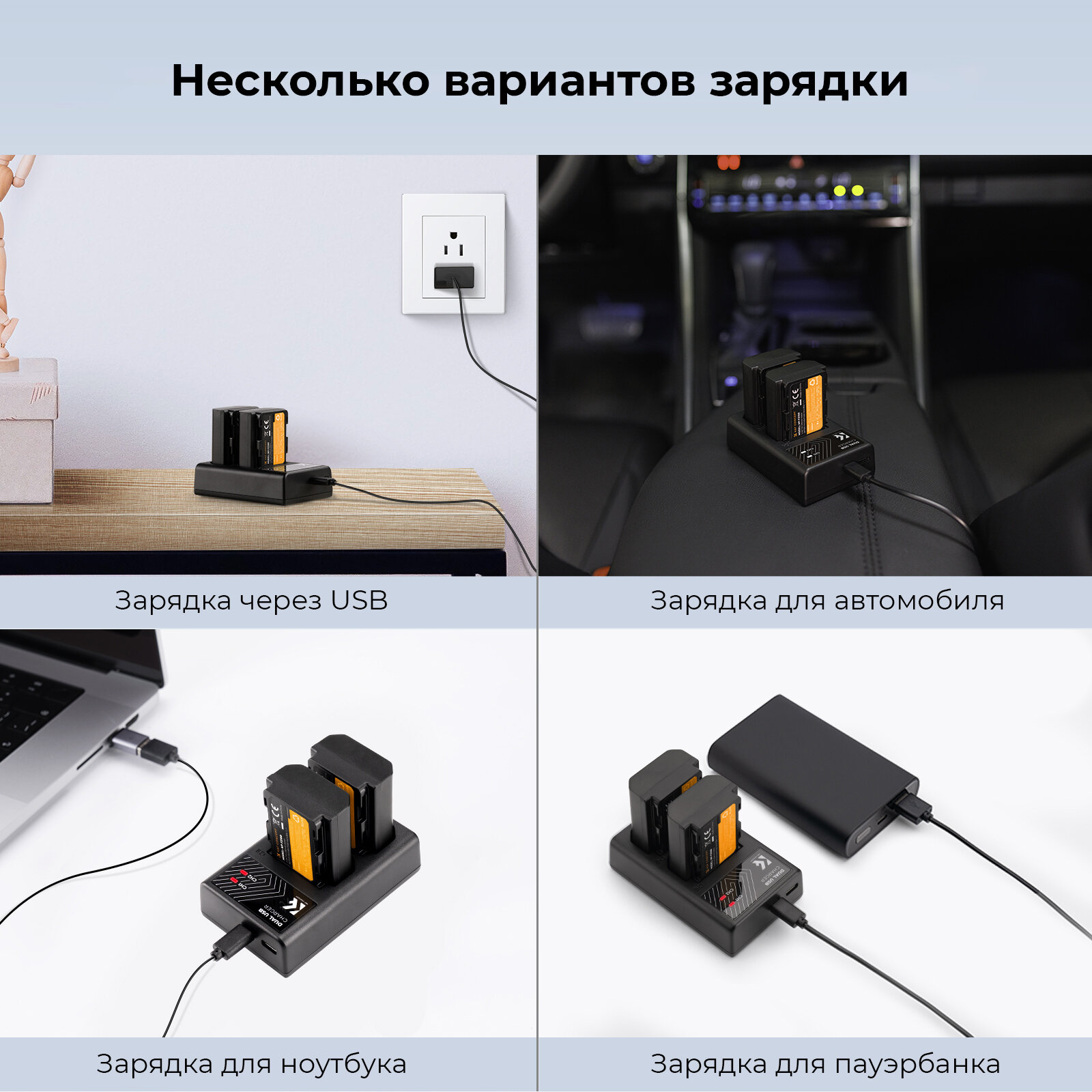 Несколько вариантов зарядки

Зарядка через USB

Зарядка для автомобиля

DUAL USB
CHARGER
CH1
CH2

Зарядка для ноутбука

DUAL USB
CHARGER
CH1
CH2

Зарядка для пауэрбанка