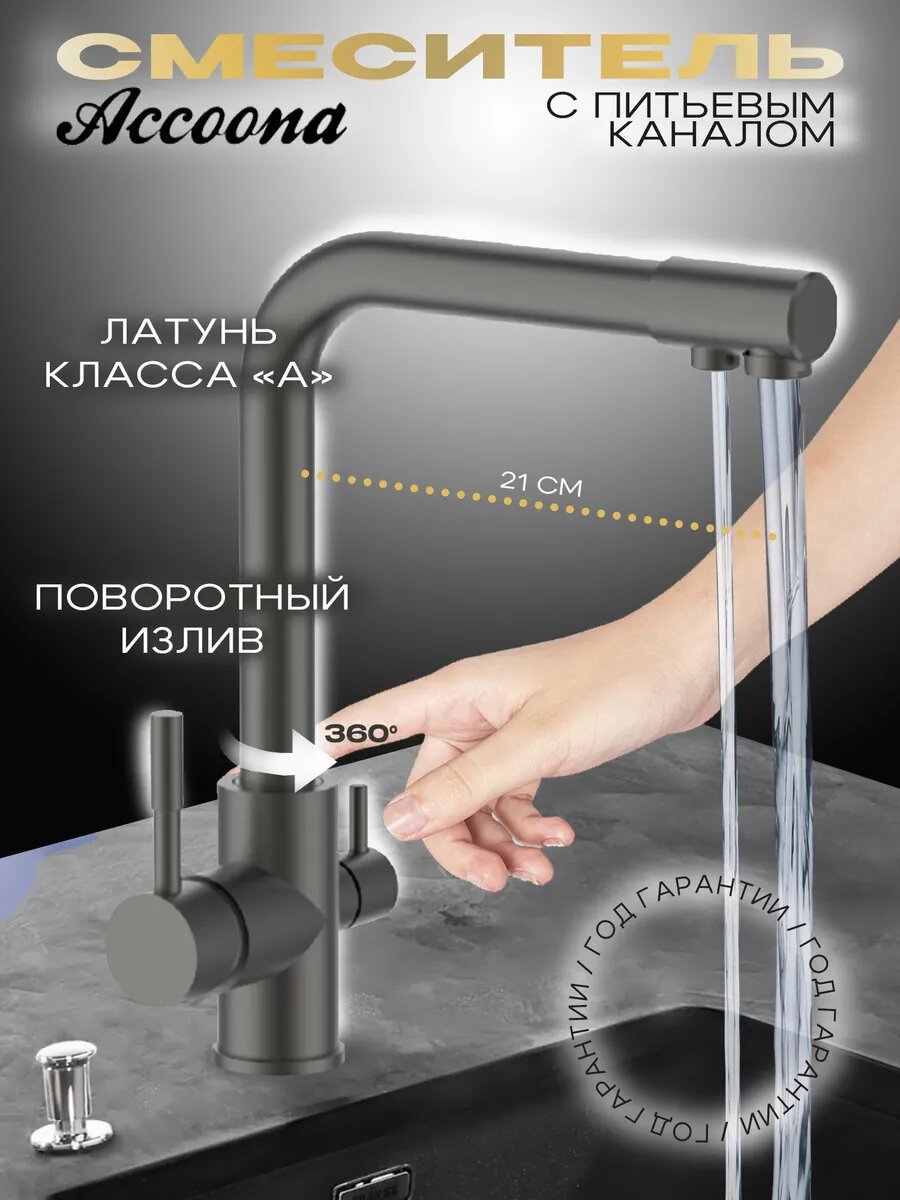 СМЕСИТЕЛЬ
Accoona
С ПИТЬЕВЫМ КАНАЛОМ

ЛАТУНЬ КЛАССА «А»

21 СМ

ПОВОРОТНЫЙ ИЗЛИВ

360°

ГОД ГАРАНТИИ / ГОД ГАРАНТИИ / ГОД ГАРАНТИИ /