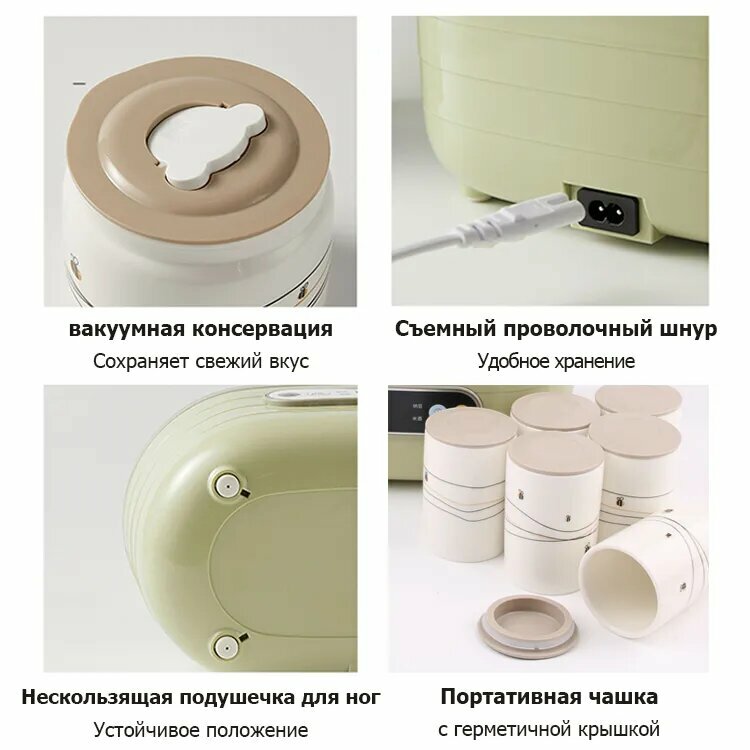 вакуумная консервация
Сохраняет свежий вкус

Съемный проволочный шнур
Удобное хранение

Нескользящая подушечка для ног
Устойчивое положение

Портативная чашка
с герметичной крышкой