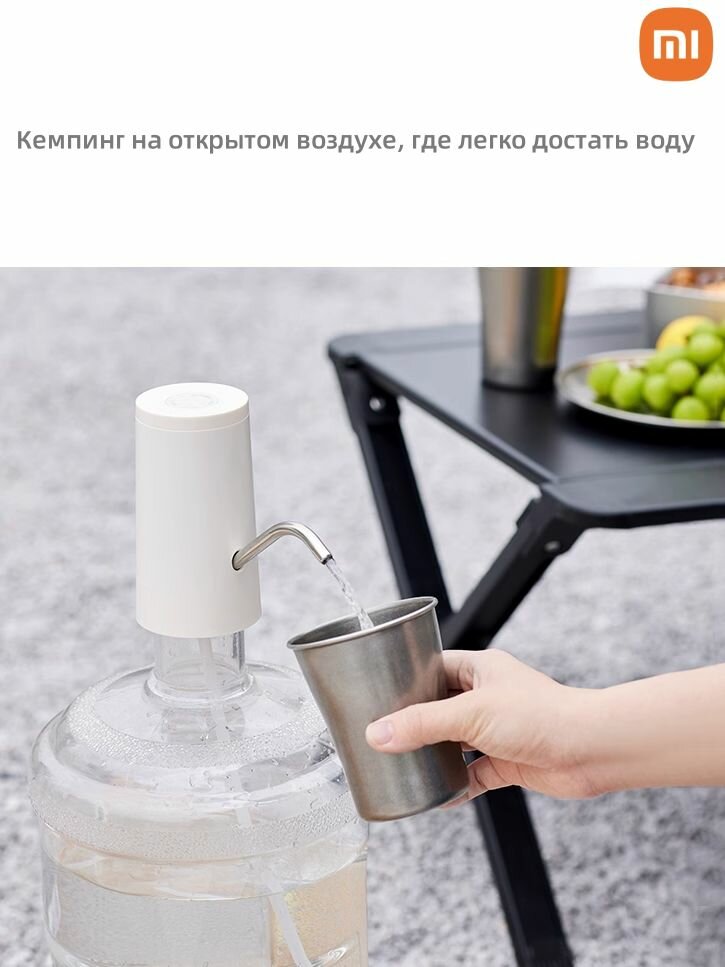 mi

Кемпинг на открытом воздухе, где легко достать воду