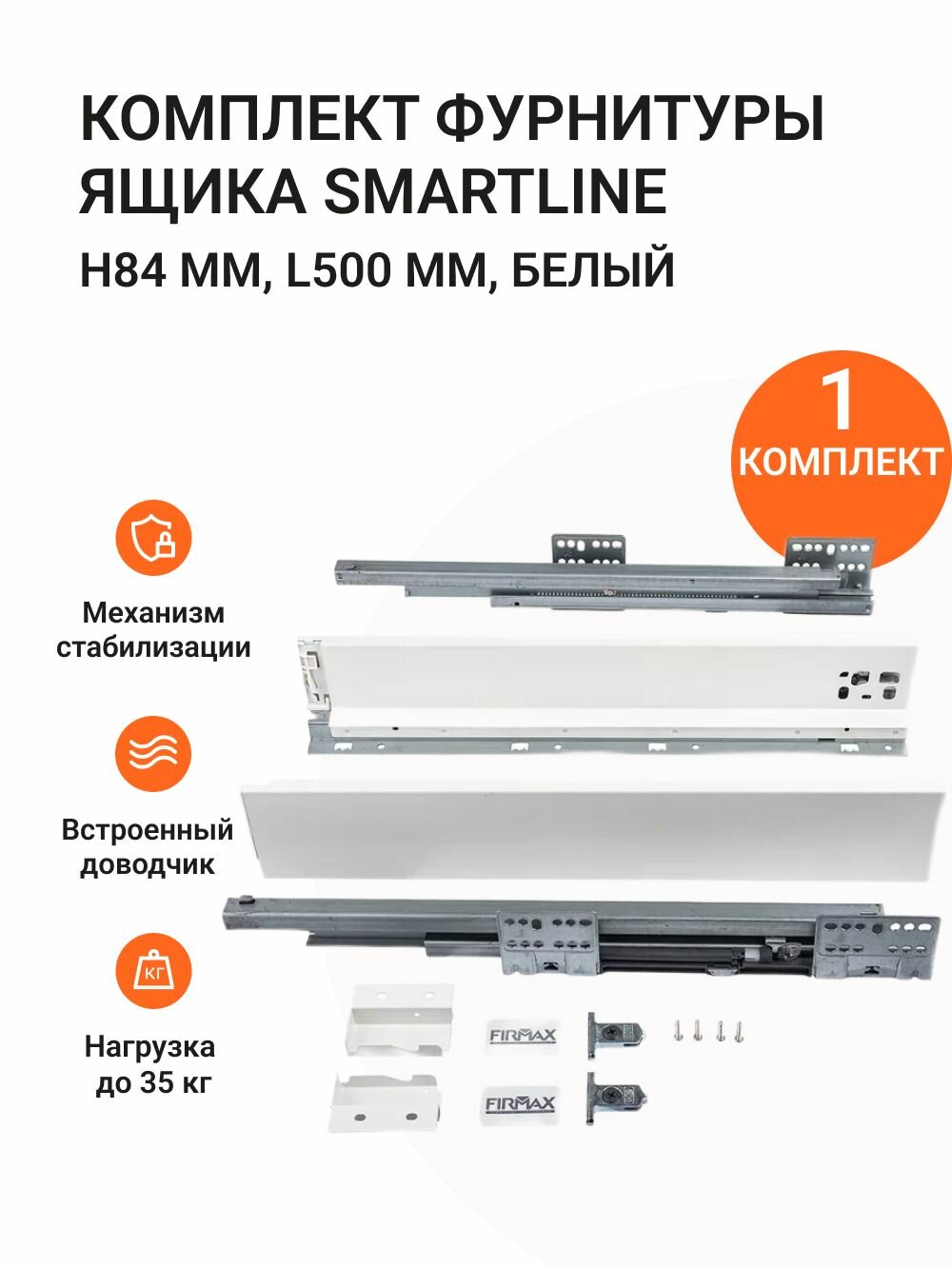 КОМПЛЕКТ ФУРНИТУРЫ ЯЩИКА SMARTLINE

H84 ММ, L500 ММ, БЕЛЫЙ

1 КОМПЛЕКТ

Механизм стабилизации

Встроенный доводчик

КГ

Нагрузка до 35 кг

FIRMAX

FIRMAX