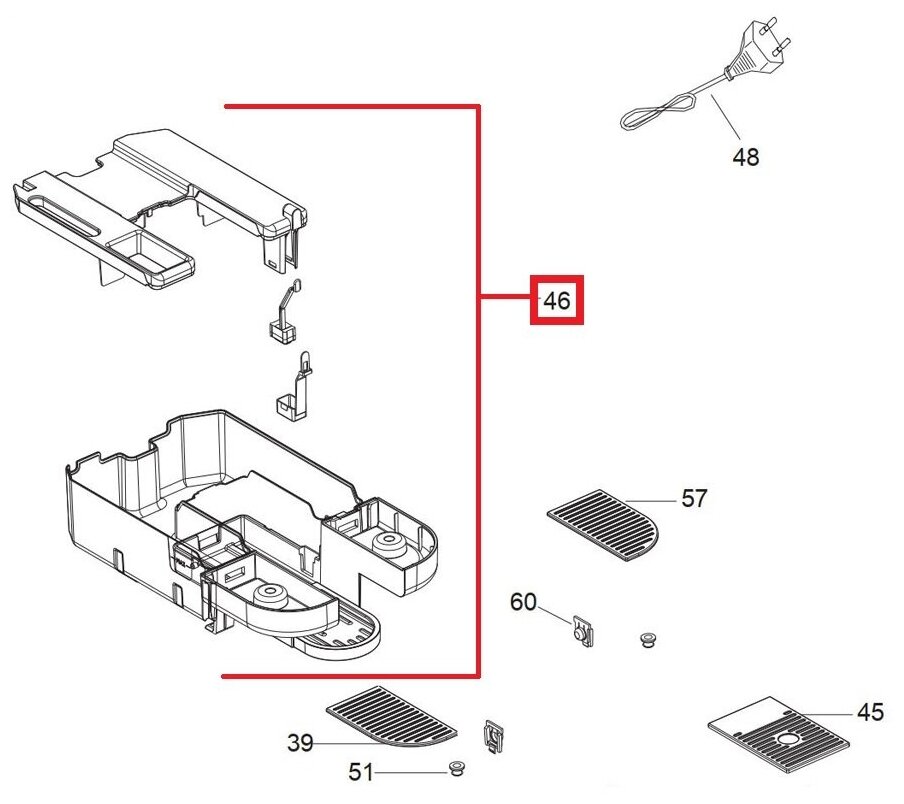 48

46

57

60

45

39

51