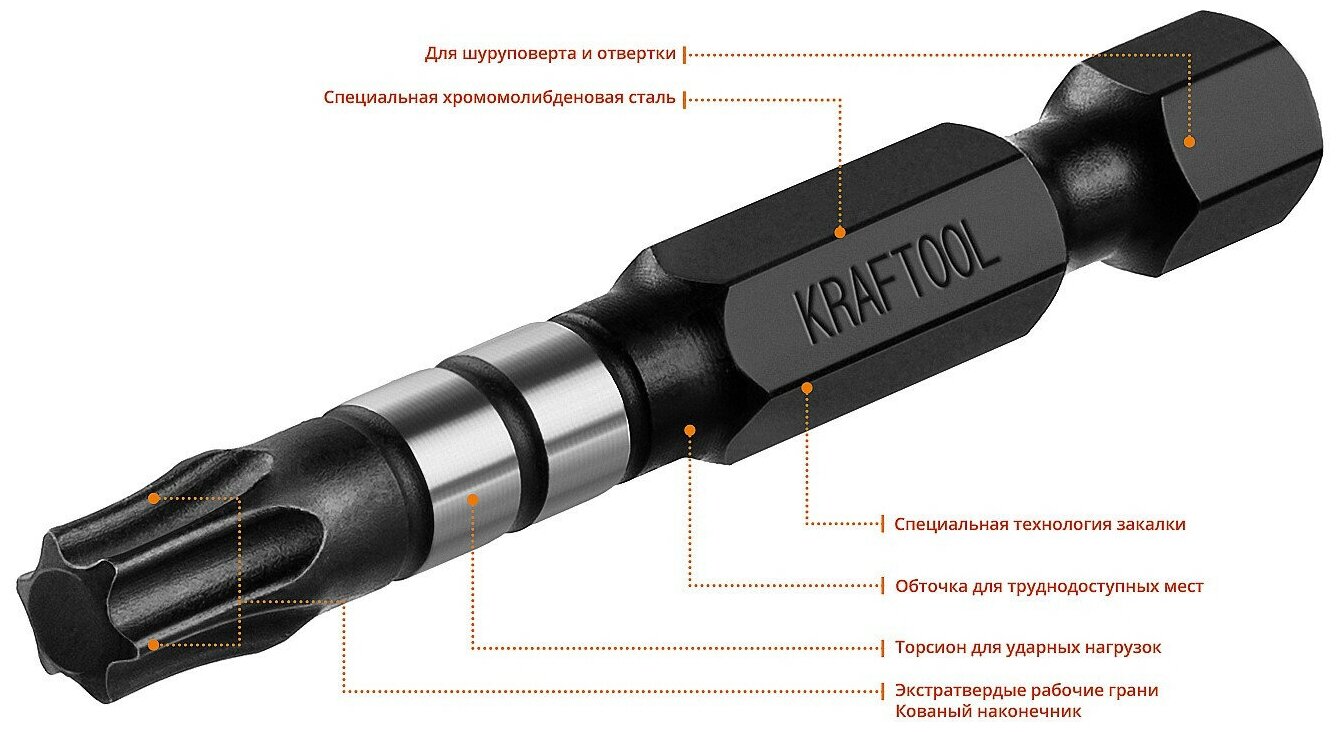 Для шуруповерта и отвертки

Специальная хромомолибденовая сталь

KRAFTOOL

Специальная технология закалки

Обточка для труднодоступных мест

Торсион для ударных нагрузок

Экстратвердые рабочие грани
Кованый наконечник