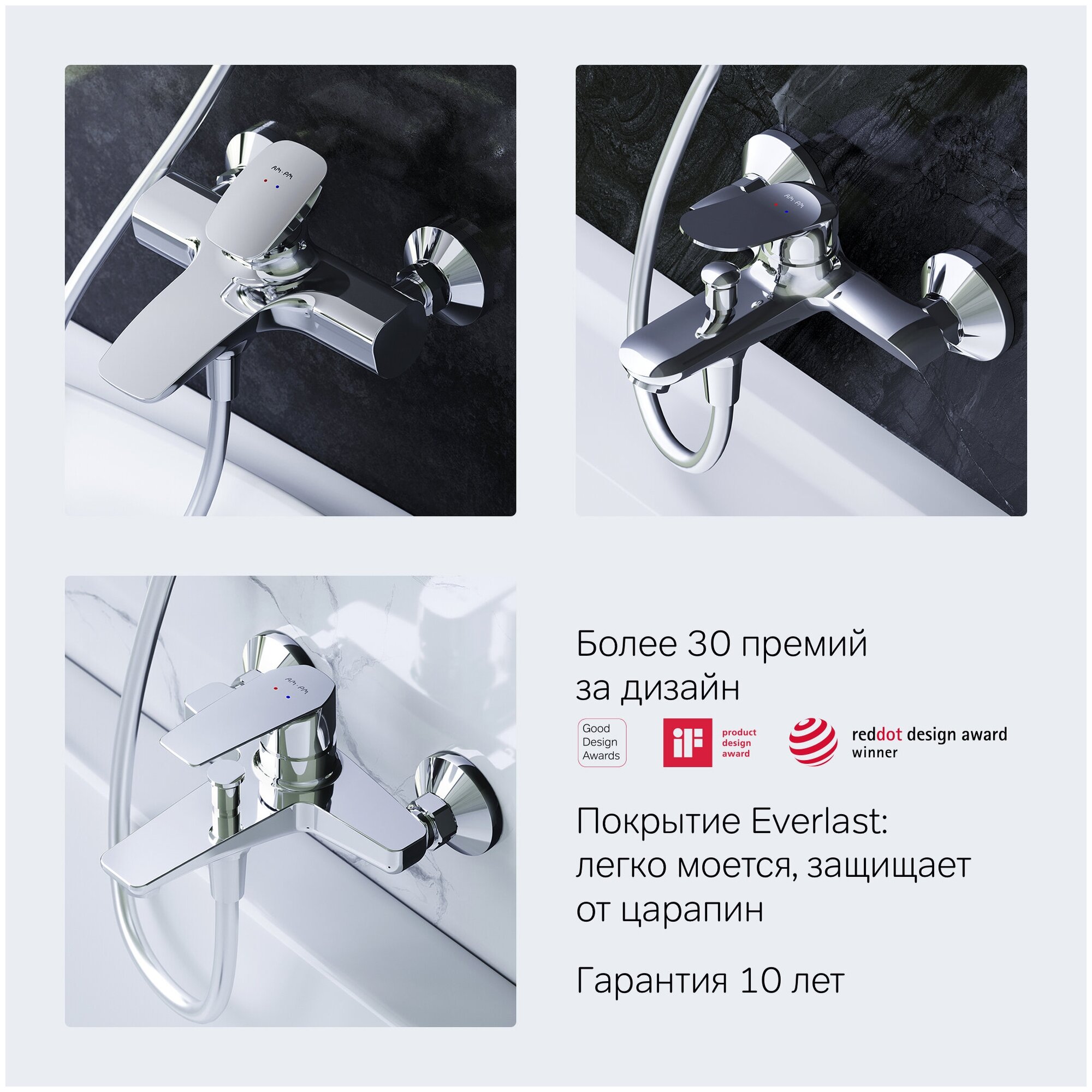 AM.PM

AM.PM

AM.PM

Более 30 премий за дизайн

Good Design Awards

iF product design award

reddot design award winner

Покрытие Everlast: легко моется, защищает от царапин

Гарантия 10 лет