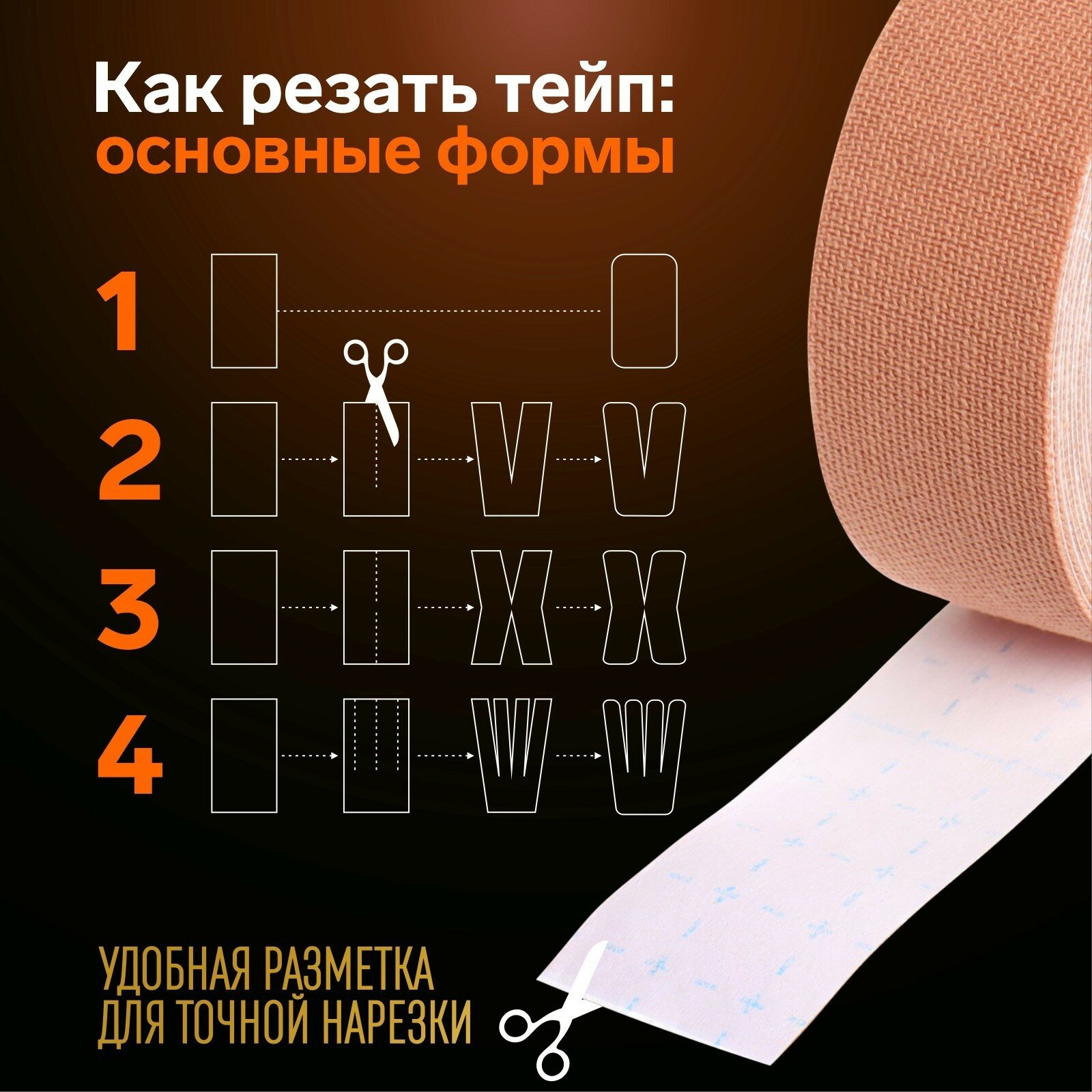 Как резать тейп:
основные формы

1

2

3

4

УДОБНАЯ РАЗМЕТКА
ДЛЯ ТОЧНОЙ НАРЕЗКИ