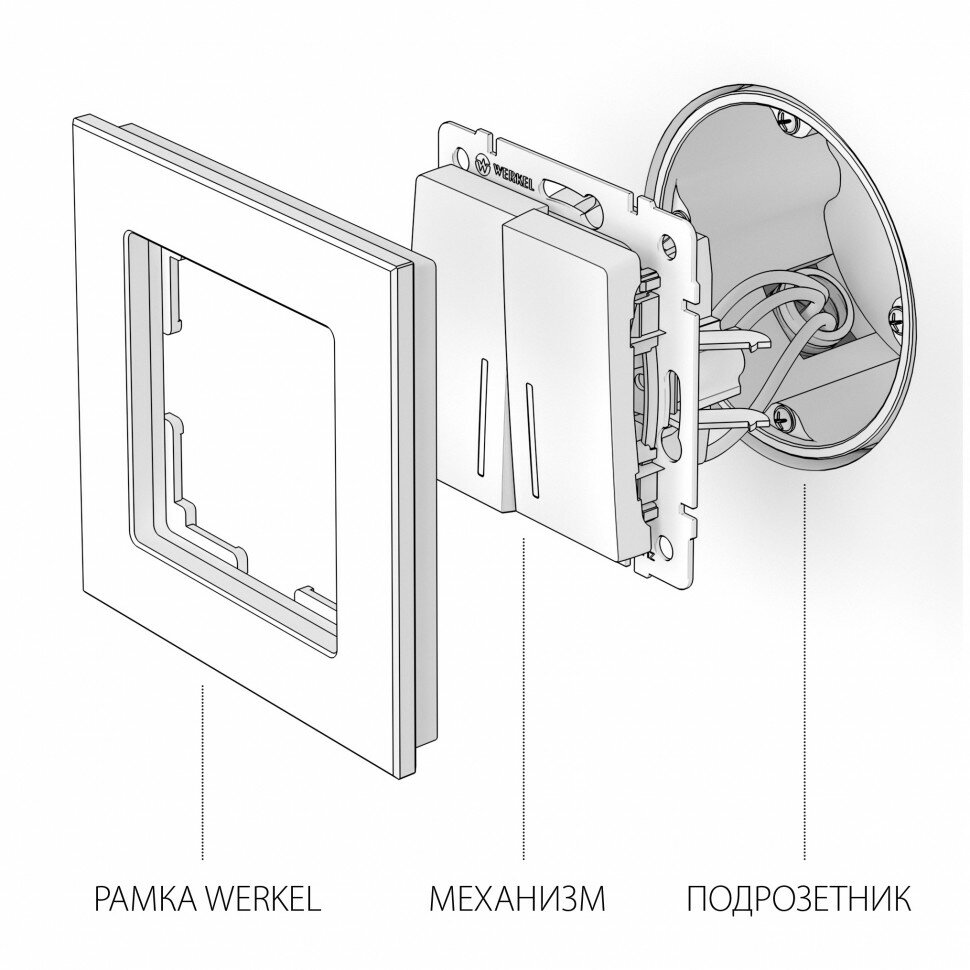 WERKEL

РАМКА WERKEL

МЕХАНИЗМ

ПОДРОЗЕТНИК