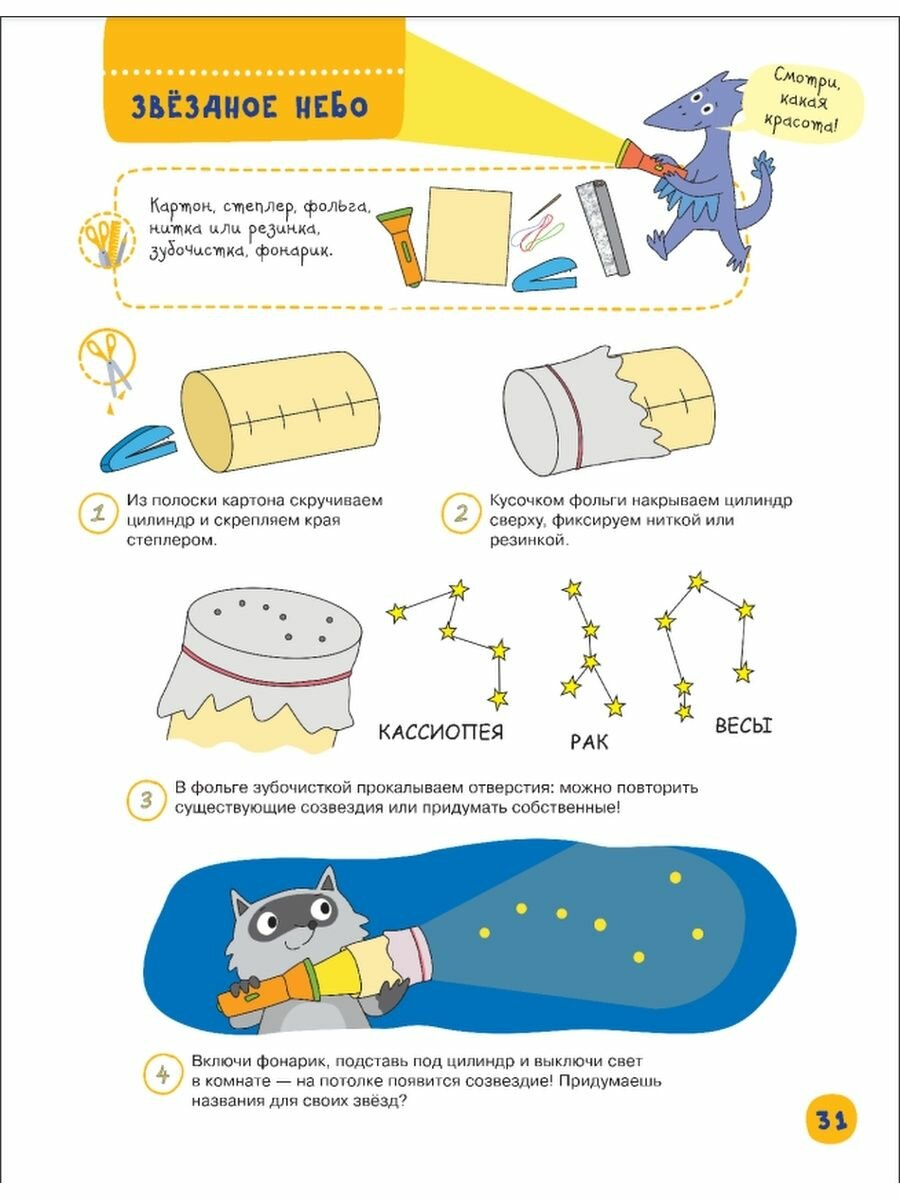 ЗВЁЗДНОЕ НЕБО

Смотри, какая красота!

Картон, степлер, фольга, нитка или резинка, зубочистка, фонарик.

1 Из полоски картона скручиваем цилиндр и скрепляем края степлером.

2 Кусочком фольги накрываем цилиндр сверху, фиксируем ниткой или резинкой.

КАССИОПЕЯ

РАК

ВЕСЫ

3 В фольге зубочисткой прокалываем отверстия: можно повторить существующие созвездия или придумать собственные!

4 Включи фонарик, подставь под цилиндр и выключи свет в комнате — на потолке появится созвездие! Придумаешь названия для своих звёзд?

31