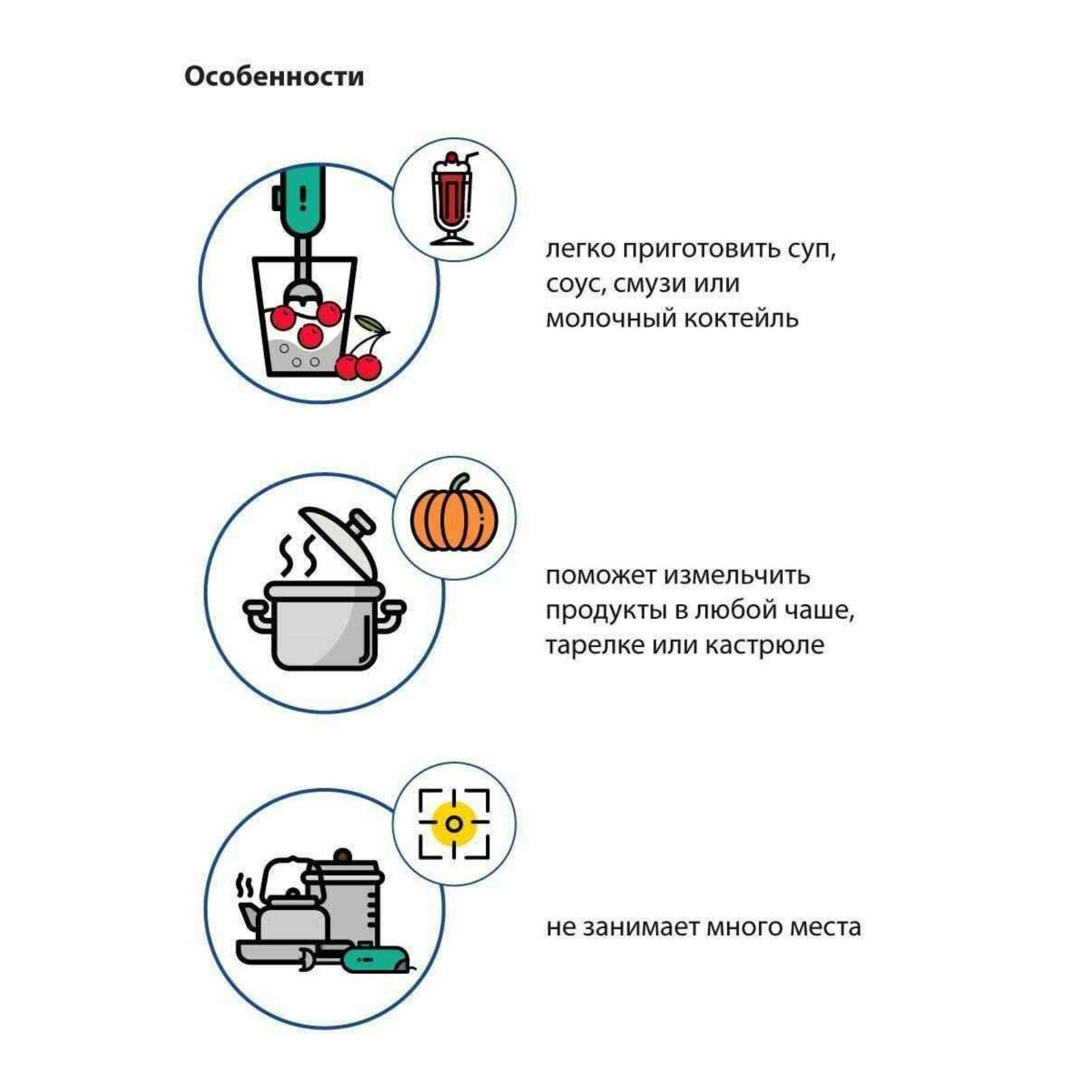 Особенности

легко приготовить суп, соус, смузи или молочный коктейль

поможет измельчить продукты в любой чаше, тарелке или кастрюле

не занимает много места