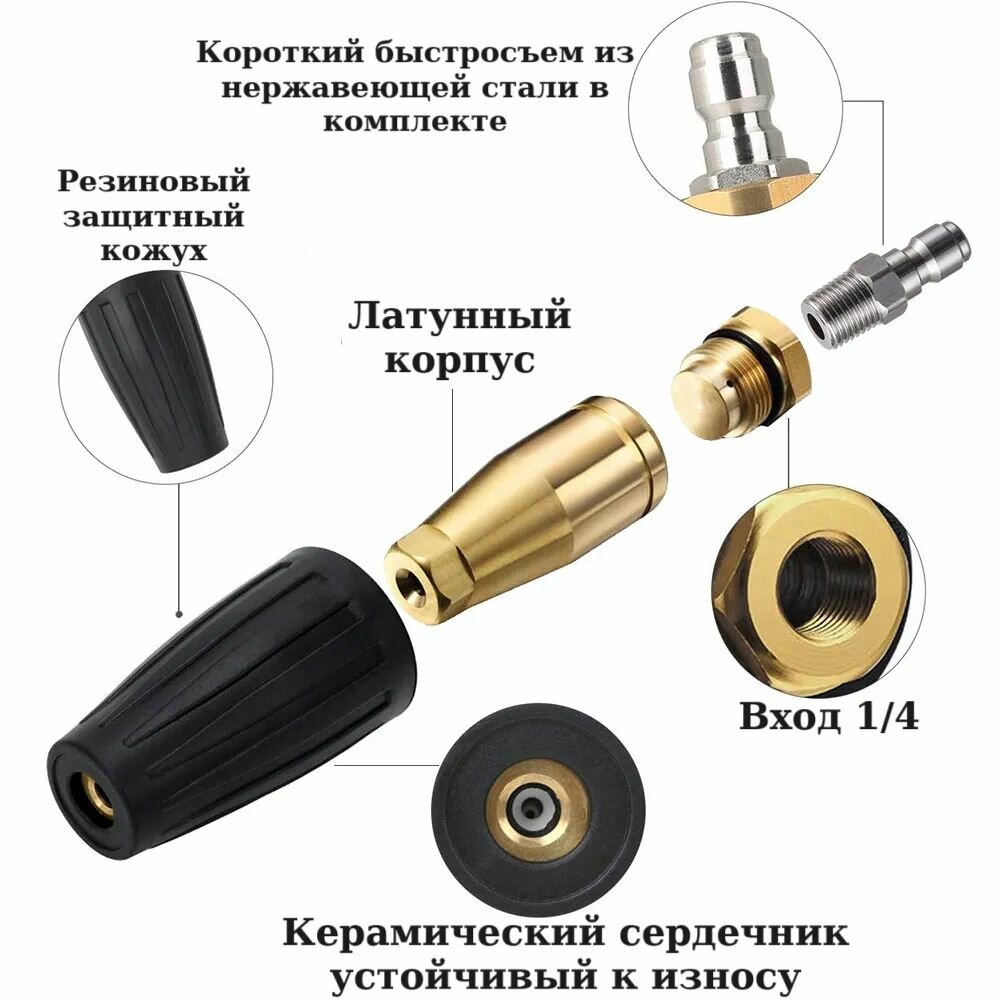 Короткий быстросъем из нержавеющей стали в комплекте

Резиновый защитный кожух

Латунный корпус

Вход 1/4

Керамический сердечник устойчивый к износу