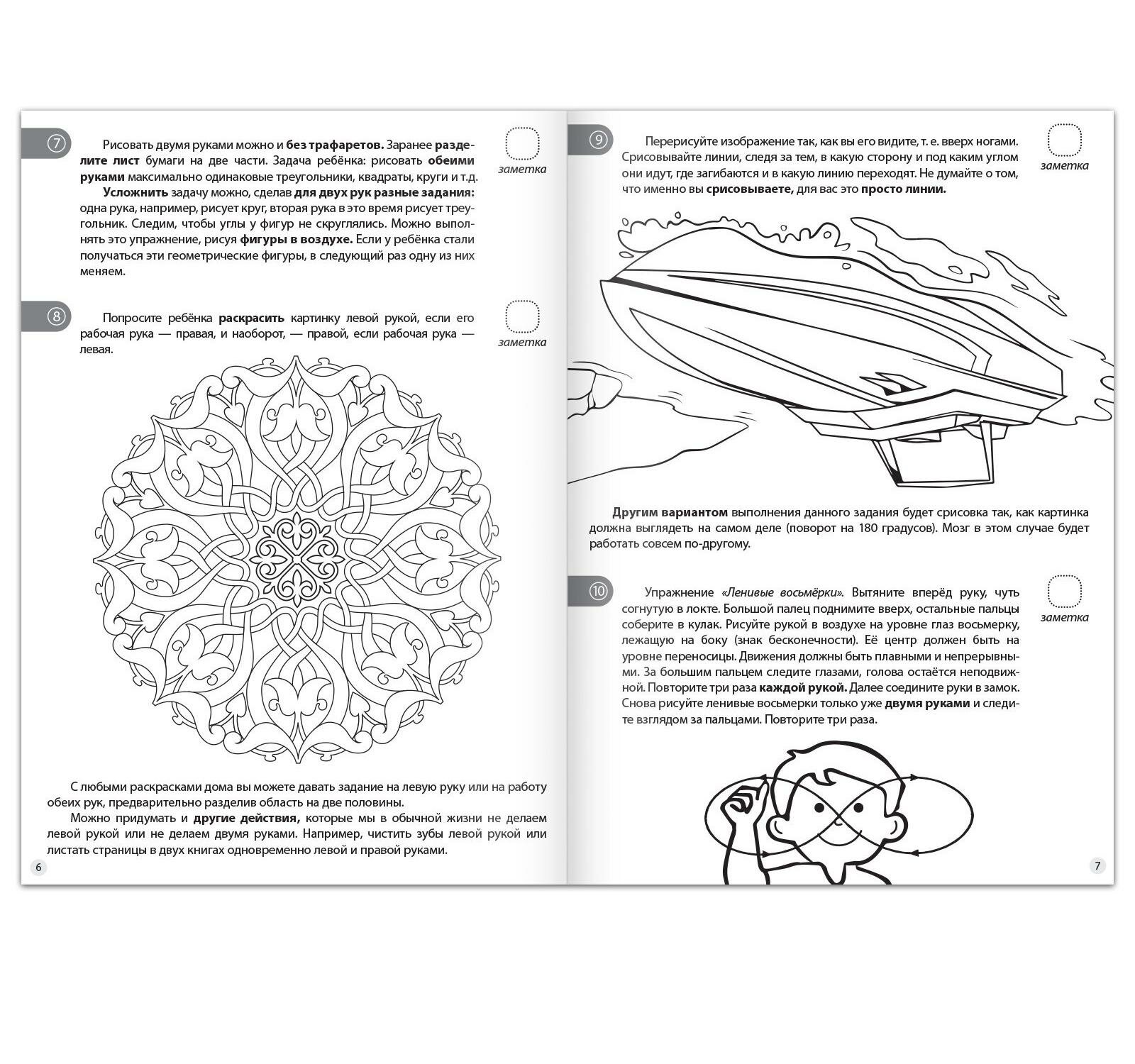 7

Рисовать двумя руками можно и без трафаретов. Заранее разделите лист бумаги на две части. Задача ребёнка: рисовать обеими руками максимально одинаковые треугольники, квадраты, круги и т.д.

Усложнить задачу можно, сделав для двух рук разные задания: одна рука, например, рисует круг, вторая рука в это время рисует треугольник. Следим, чтобы углы у фигур не скруглялись. Можно выполнять это упражнение, рисуя фигуры в воздухе. Если у ребёнка стали получаться эти геометрические фигуры, в следующий раз одну из них меняем.

заметка

8

Попросите ребёнка раскрасить картинку левой рукой, если его рабочая рука — правая, и наоборот, — правой, если рабочая рука — левая.

заметка

С любыми раскрасками дома вы можете давать задание на левую руку или на работу обеих рук, предварительно разделив область на две половины.

Можно придумать и другие действия, которые мы в обычной жизни не делаем левой рукой или не делаем двумя руками. Например, чистить зубы левой рукой или листать страницы в двух книгах одновременно левой и правой руками.

6

9

Перерисуйте изображение так, как вы его видите, т. е. вверх ногами. Срисовывайте линии, следя за тем, в какую сторону и под каким углом они идут, где загибаются и в какую линию переходят. Не думайте о том, что именно вы срисовываете, для вас это просто линии.

заметка

Другим вариантом выполнения данного задания будет срисовка так, как картинка должна выглядеть на самом деле (поворот на 180 градусов). Мозг в этом случае будет работать совсем по-другому.

10

Упражнение «Ленивые восьмёрки». Вытяните вперёд руку, чуть согнутую в локте. Большой палец поднимите вверх, остальные пальцы соберите в кулак. Рисуйте рукой в воздухе на уровне глаз восьмерку, лежащую на боку (знак бесконечности). Её центр должен быть на уровне переносицы. Движения должны быть плавными и непрерывными. За большим пальцем следите глазами, голова остаётся неподвижной. Повторите три раза каждой рукой. Далее соедините руки в замок. Снова рисуйте ленивые восьмерки только уже двумя руками и следите взглядом за пальцами. Повторите три раза.

заметка

7