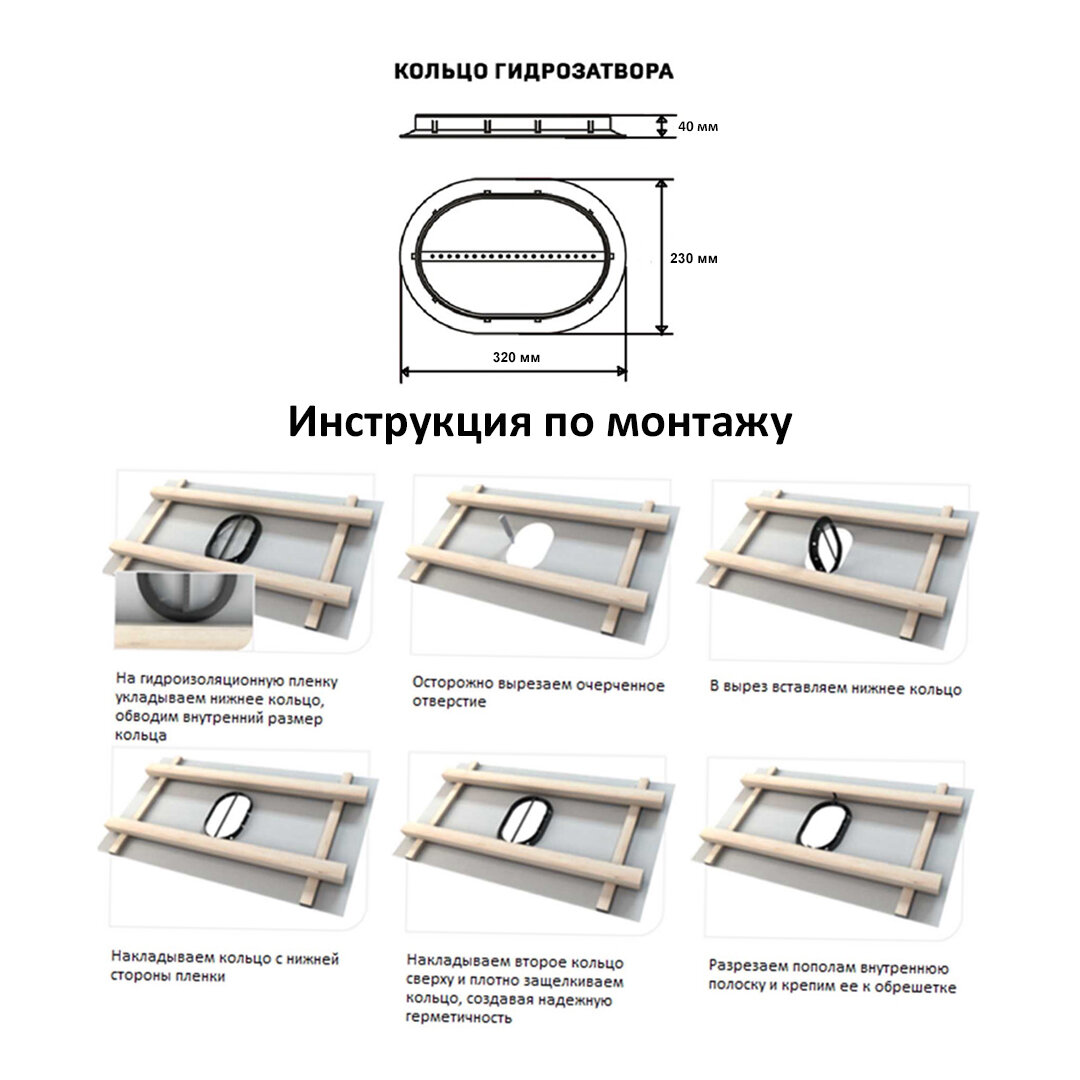 КОЛЬЦО ГИДРОЗАТВОРА

40 мм

230 мм

320 мм

Инструкция по монтажу

На гидроизоляционную пленку укладываем нижнее кольцо, обводим внутренний размер кольца

Осторожно вырезаем очерченное отверстие

В вырез вставляем нижнее кольцо

Накладываем кольцо с нижней стороны пленки

Накладываем второе кольцо сверху и плотно защелкиваем кольцо, создавая надежную герметичность

Разрезаем пополам внутреннюю полоску и крепим ее к обрешетке