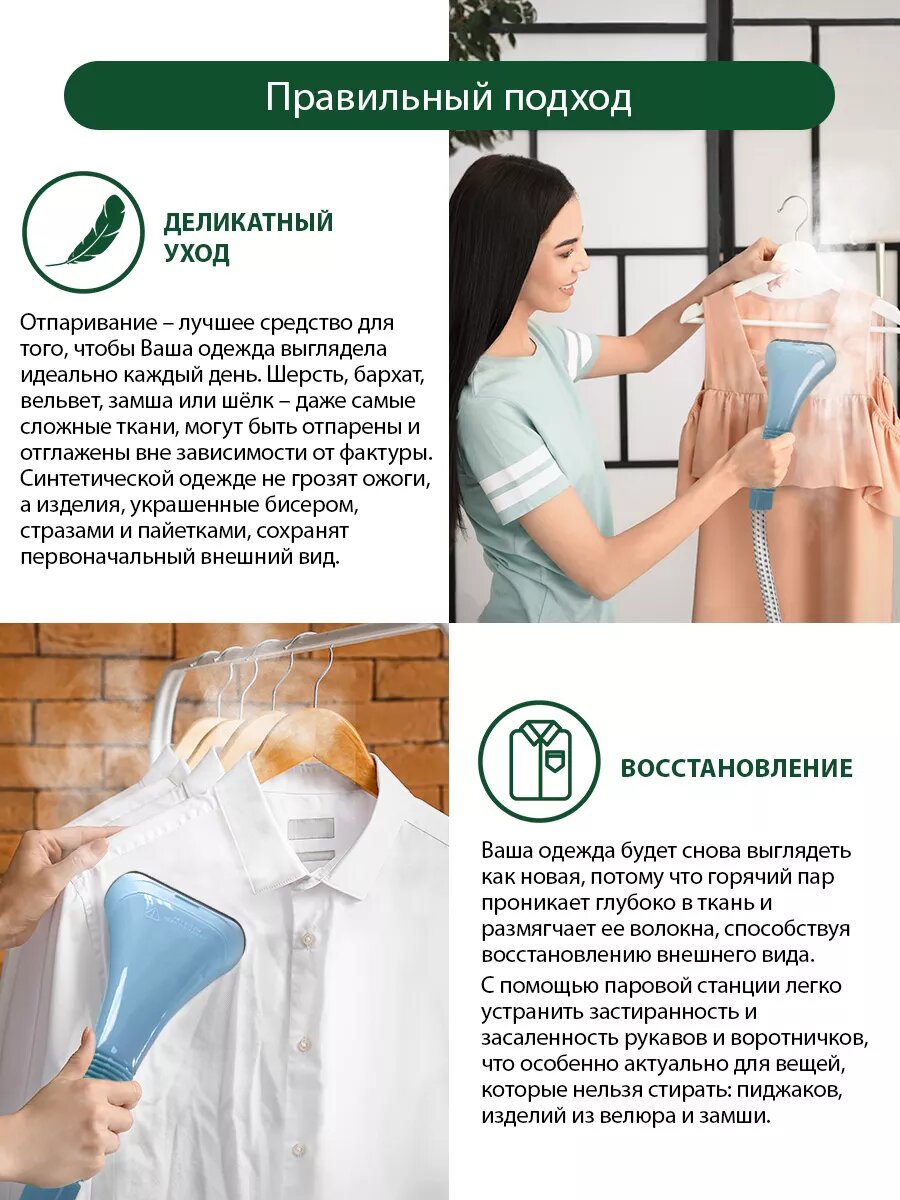 Правильный подход

ДЕЛИКАТНЫЙ УХОД

Отпаривание – лучшее средство для того, чтобы Ваша одежда выглядела идеально каждый день. Шерсть, бархат, вельвет, замша или шёлк – даже самые сложные ткани, могут быть отпарены и отглажены вне зависимости от фактуры. Синтетической одежде не грозят ожоги, а изделия, украшенные бисером, стразами и пайетками, сохранят первоначальный внешний вид.

ВОССТАНОВЛЕНИЕ

Ваша одежда будет снова выглядеть как новая, потому что горячий пар проникает глубоко в ткань и размягчает ее волокна, способствуя восстановлению внешнего вида.

С помощью паровой станции легко устранить застиранность и засаленность рукавов и воротничков, что особенно актуально для вещей, которые нельзя стирать: пиджаков, изделий из велюра и замши.