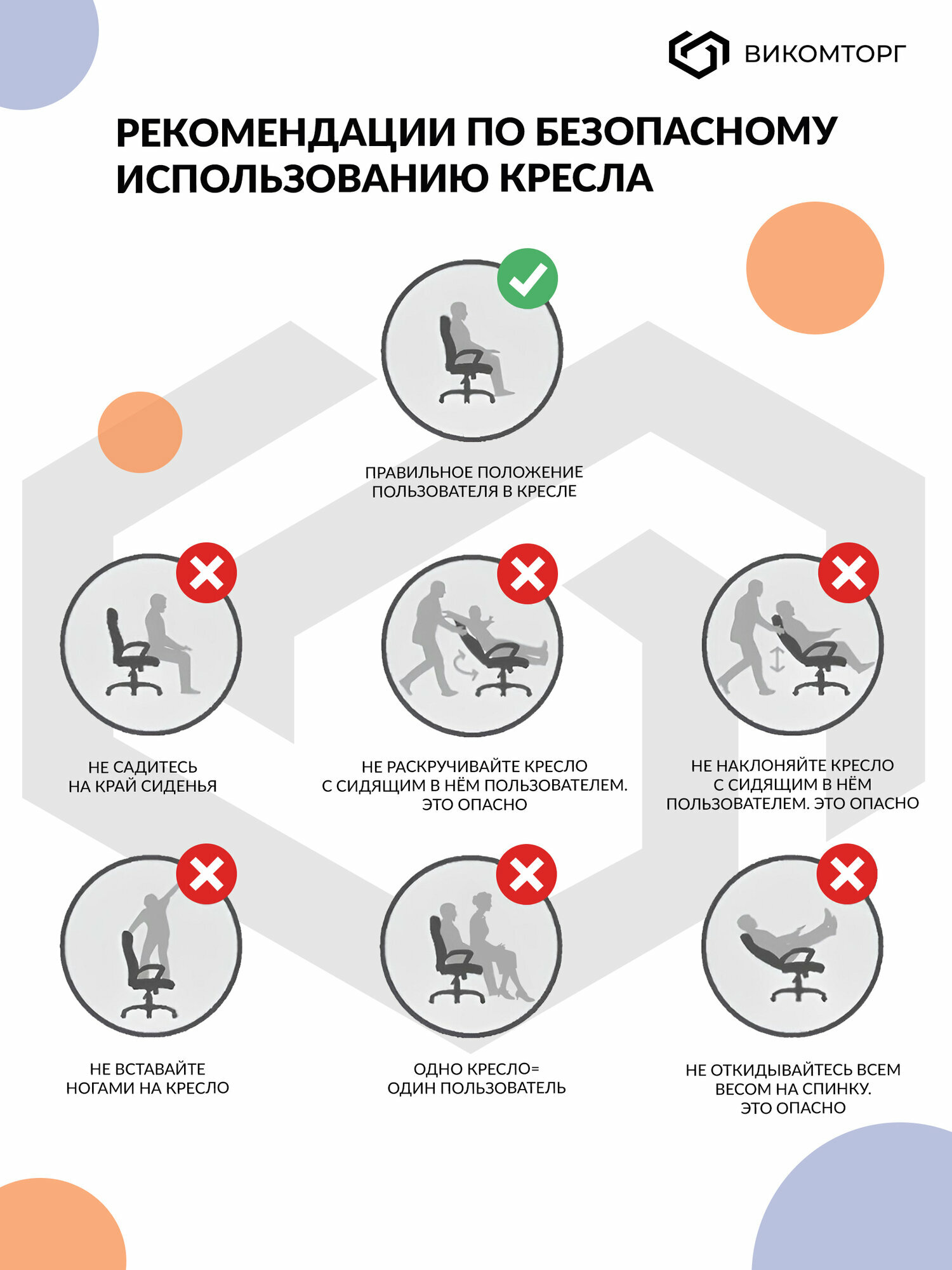 ВИКОМТОРГ

РЕКОМЕНДАЦИИ ПО БЕЗОПАСНОМУ ИСПОЛЬЗОВАНИЮ КРЕСЛА

ПРАВИЛЬНОЕ ПОЛОЖЕНИЕ ПОЛЬЗОВАТЕЛЯ В КРЕСЛЕ

НЕ САДИТЕСЬ НА КРАЙ СИДЕНЬЯ

НЕ РАСКРУЧИВАЙТЕ КРЕСЛО С СИДЯЩИМ В НЁМ ПОЛЬЗОВАТЕЛЕМ. ЭТО ОПАСНО

НЕ НАКЛОНЯЙТЕ КРЕСЛО С СИДЯЩИМ В НЁМ ПОЛЬЗОВАТЕЛЕМ. ЭТО ОПАСНО

НЕ ВСТАВАЙТЕ НОГАМИ НА КРЕСЛО

ОДНО КРЕСЛО= ОДИН ПОЛЬЗОВАТЕЛЬ

НЕ ОТКИДЫВАЙТЕСЬ ВСЕМ ВЕСОМ НА СПИНКУ. ЭТО ОПАСНО