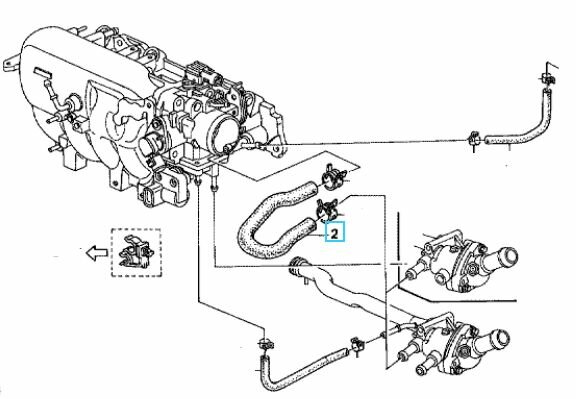 2