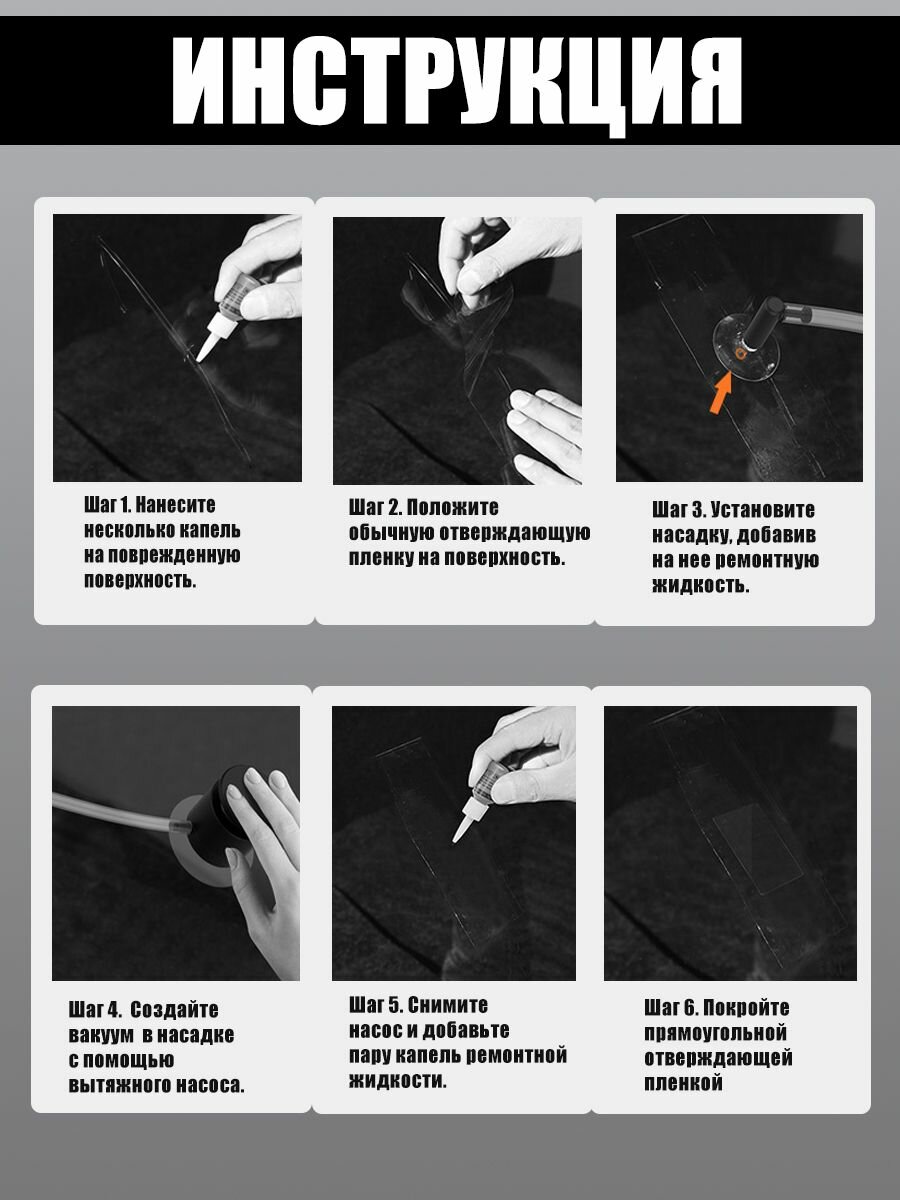 ИНСТРУКЦИЯ

Шаг 1. Нанесите несколько капель на поврежденную поверхность.

Шаг 2. Положите обычную отверждающую пленку на поверхность.

Шаг 3. Установите насадку, добавив на нее ремонтную жидкость.

Шаг 4. Создайте вакуум в насадке с помощью вытяжного насоса.

Шаг 5. Снимите насос и добавьте пару капель ремонтной жидкости.

Шаг 6. Покройте прямоугольной отверждающей пленкой