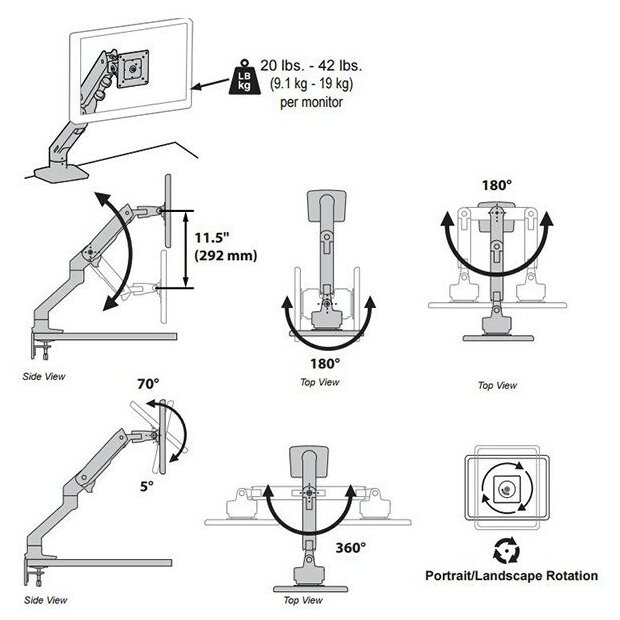 LB kg

20 lbs. - 42 lbs. (9.1 kg - 19 kg) per monitor

11.5" (292 mm)

Side View

180°

Top View

180°

Top View

70°

5°

Side View

360°

Top View

Portrait/Landscape Rotation