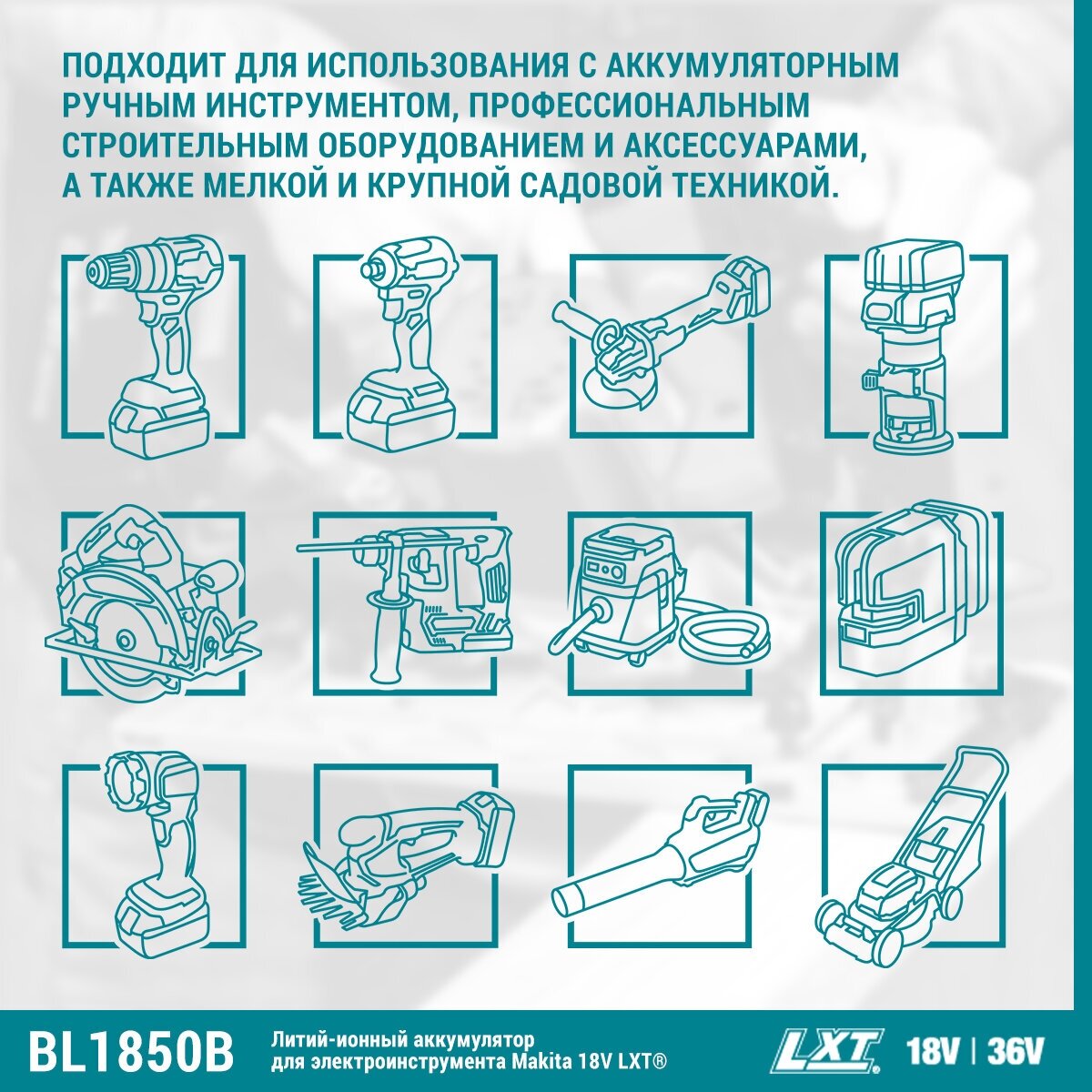 ПОДХОДИТ ДЛЯ ИСПОЛЬЗОВАНИЯ С АККУМУЛЯТОРНЫМ РУЧНЫМ ИНСТРУМЕНТОМ, ПРОФЕССИОНАЛЬНЫМ СТРОИТЕЛЬНЫМ ОБОРУДОВАНИЕМ И АКСЕССУАРАМИ, А ТАКЖЕ МЕЛКОЙ И КРУПНОЙ САДОВОЙ ТЕХНИКОЙ.

BL1850B

Литий-ионный аккумулятор для электроинструмента Makita 18V LXT®

LXT

18V | 36V