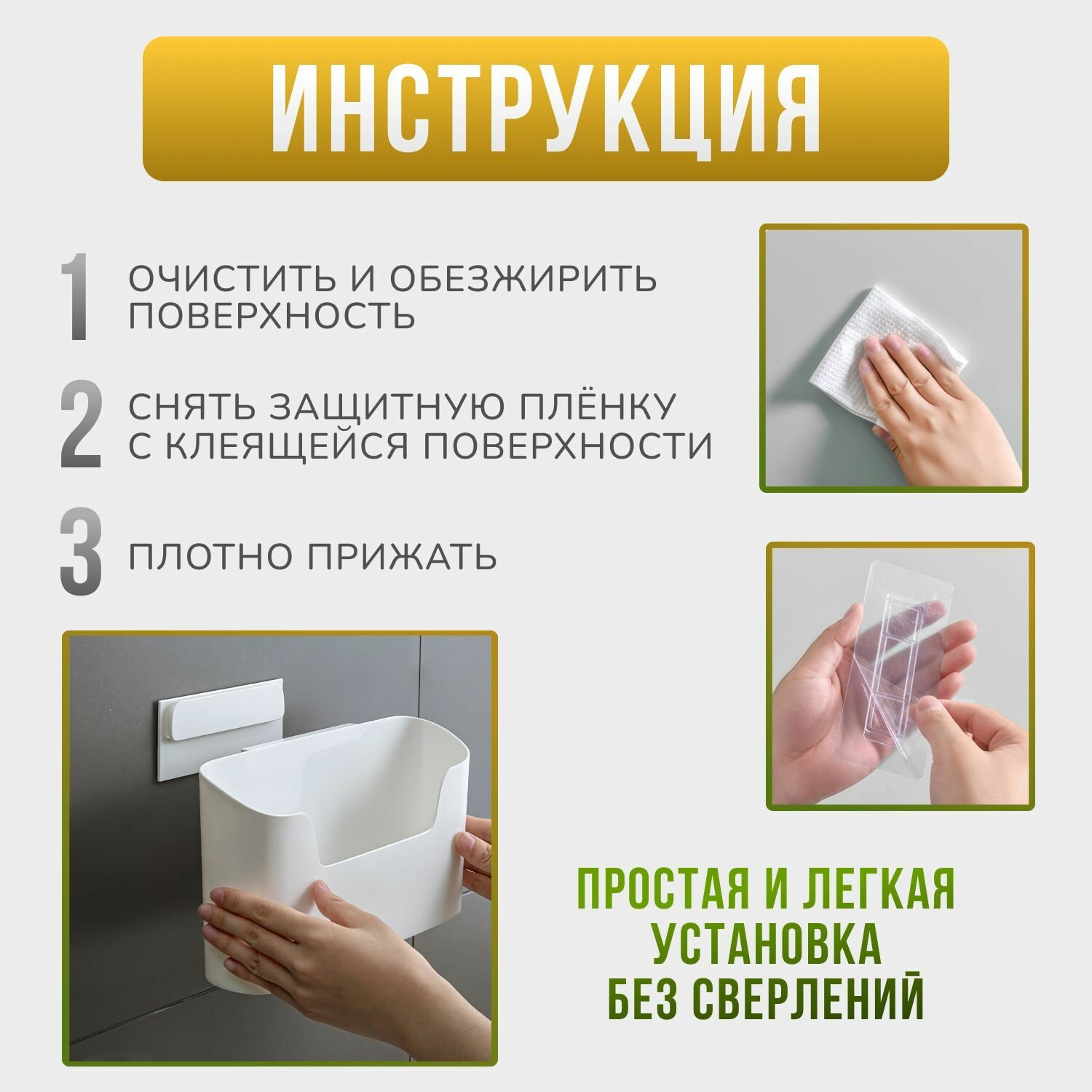 ИНСТРУКЦИЯ

1 ОЧИСТИТЬ И ОБЕЗЖИРИТЬ ПОВЕРХНОСТЬ

2 СНЯТЬ ЗАЩИТНУЮ ПЛЁНКУ С КЛЕЯЩЕЙСЯ ПОВЕРХНОСТИ

3 ПЛОТНО ПРИЖАТЬ

ПРОСТАЯ И ЛЕГКАЯ УСТАНОВКА БЕЗ СВЕРЛЕНИЙ