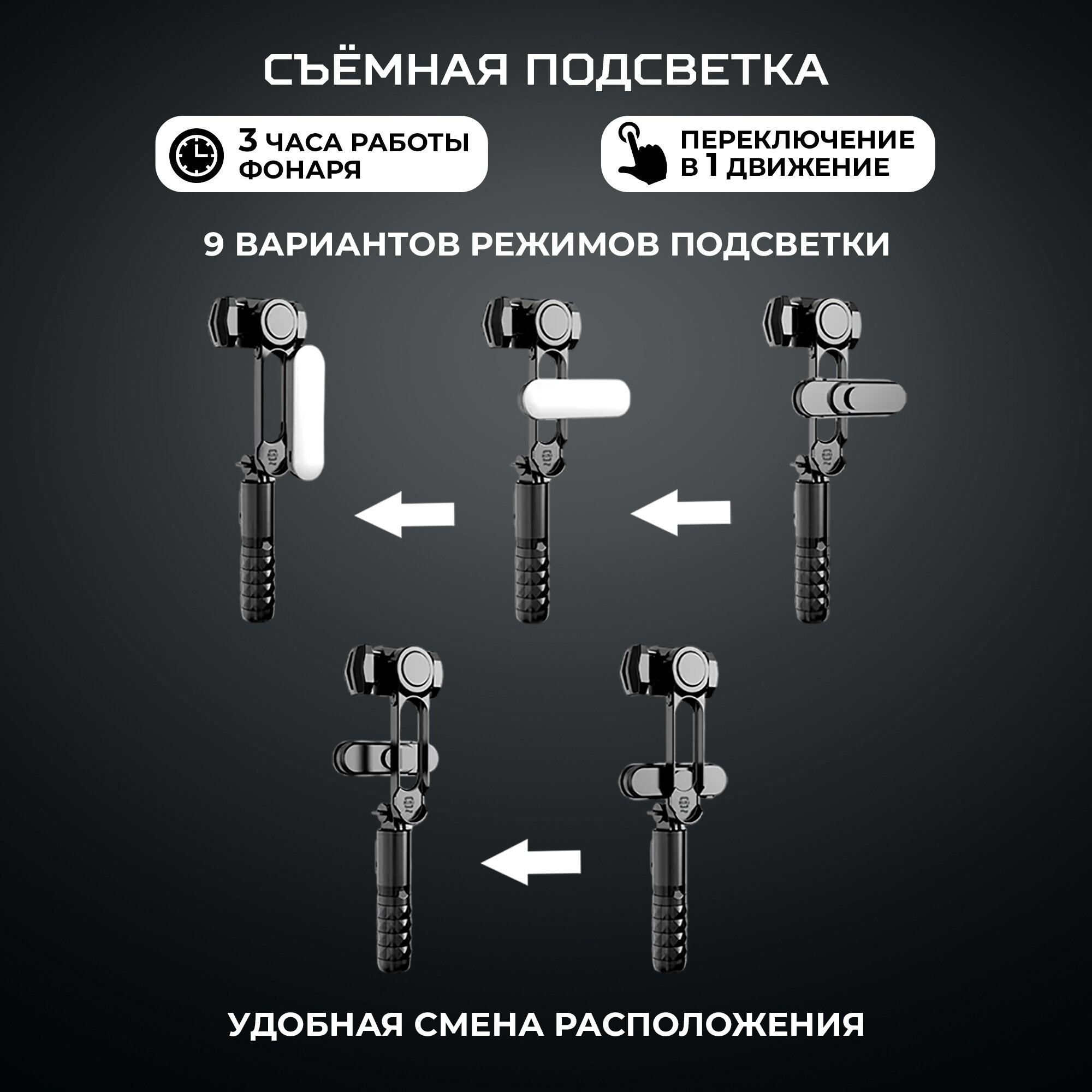 СЪЁМНАЯ ПОДСВЕТКА

3 ЧАСА РАБОТЫ ФОНАРЯ

ПЕРЕКЛЮЧЕНИЕ В 1 ДВИЖЕНИЕ

9 ВАРИАНТОВ РЕЖИМОВ ПОДСВЕТКИ

УДОБНАЯ СМЕНА РАСПОЛОЖЕНИЯ