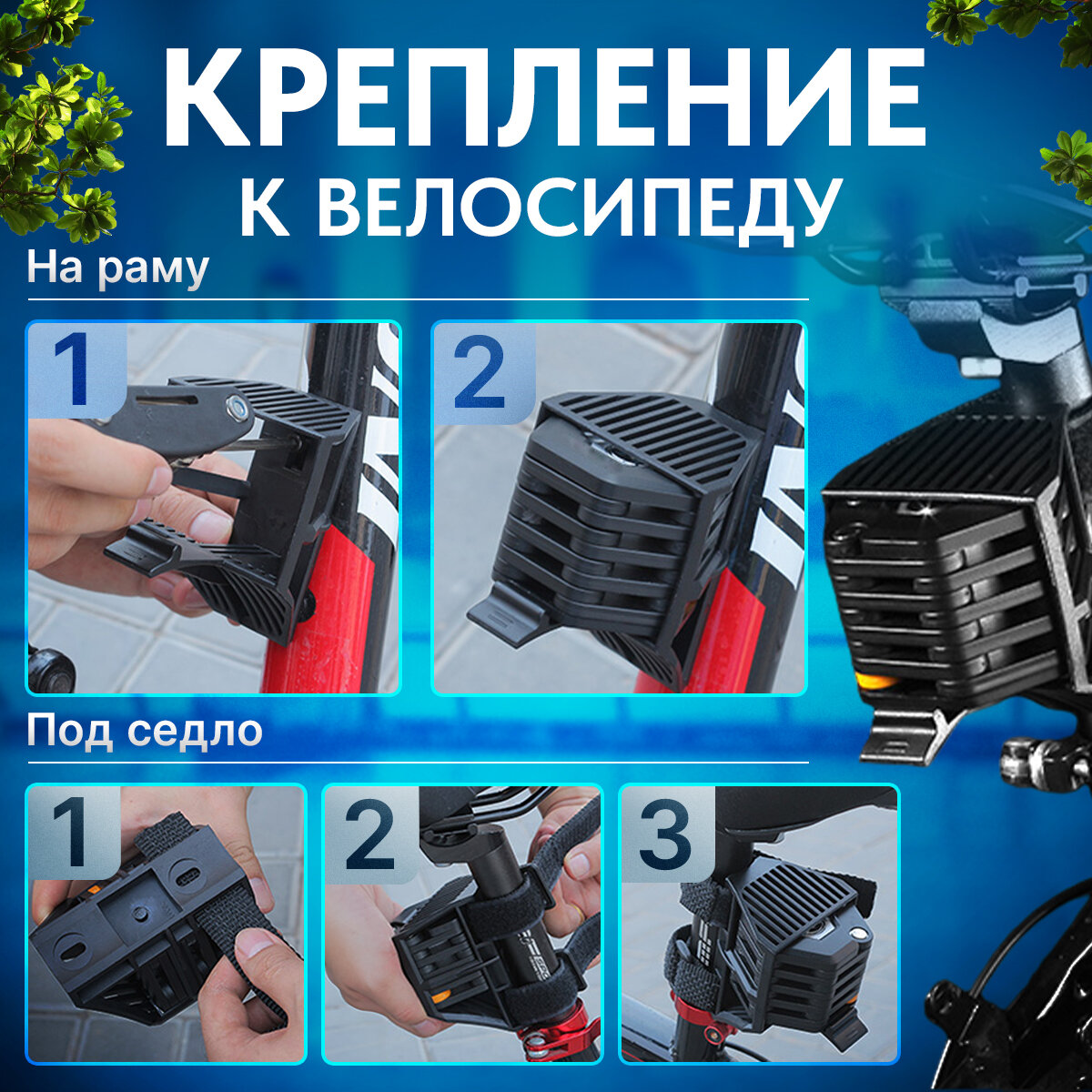 КРЕПЛЕНИЕ К ВЕЛОСИПЕДУ

На раму

1

2

Под седло

1

2

3