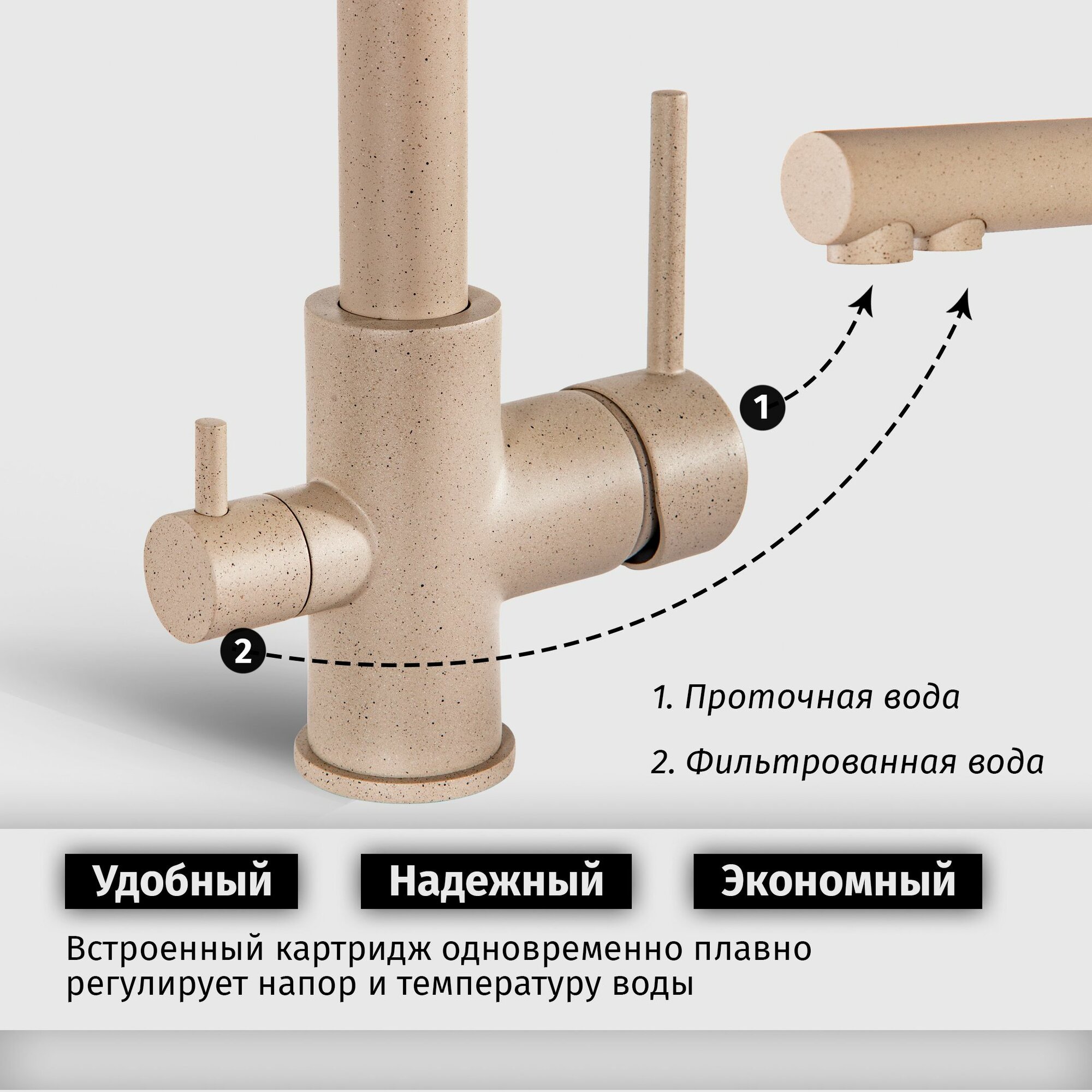 1

2

1. Проточная вода

2. Фильтрованная вода

Удобный

Надежный

Экономный

Встроенный картридж одновременно плавно регулирует напор и температуру воды