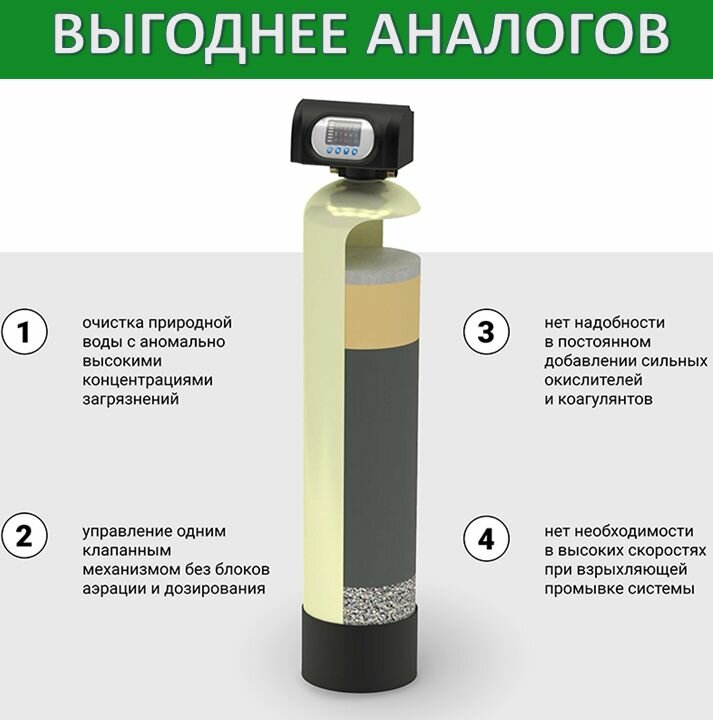 ВЫГОДНЕЕ АНАЛОГОВ

1 очистка природной воды с аномально высокими концентрациями загрязнений

2 управление одним клапанным механизмом без блоков аэрации и дозирования

3 нет надобности в постоянном добавлении сильных окислителей и коагулянтов

4 нет необходимости в высоких скоростях при взрыхляющей промывке системы