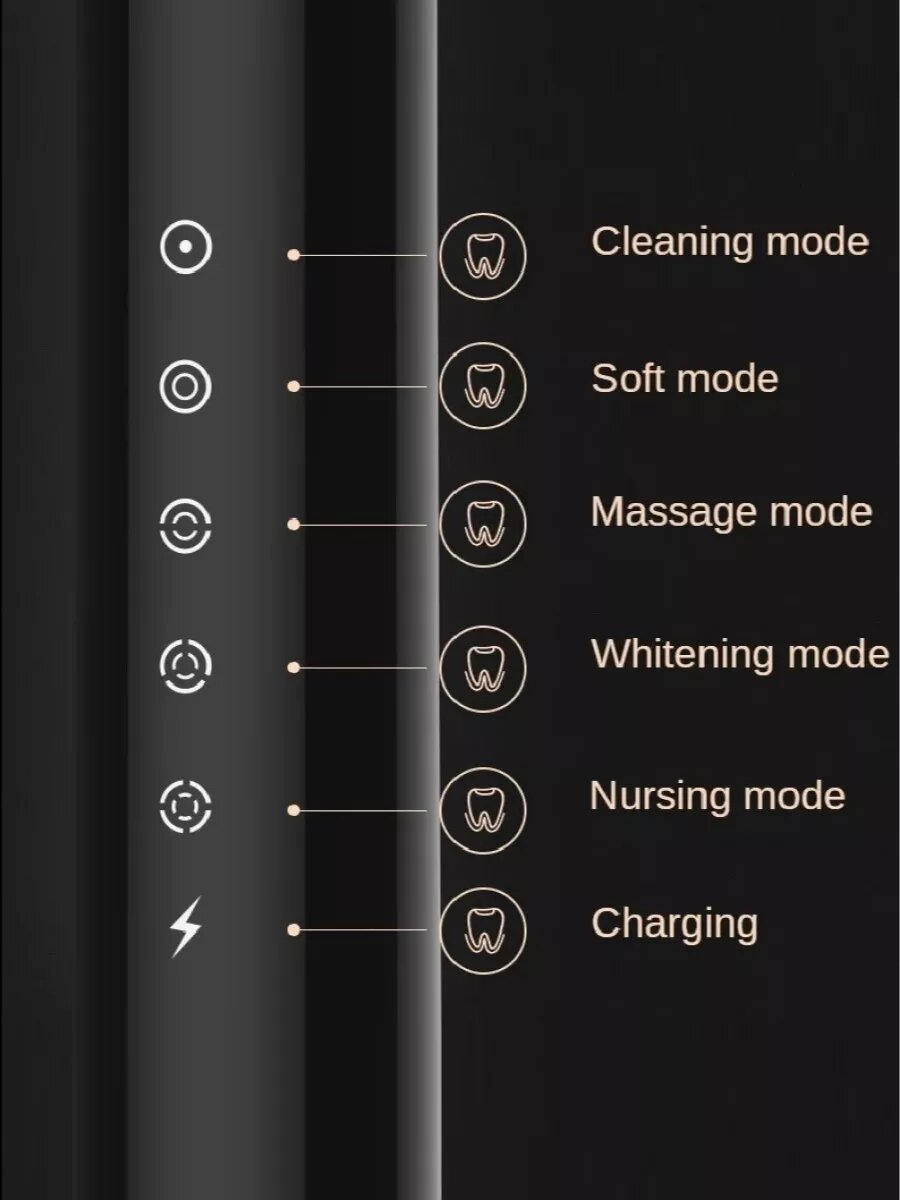 Cleaning mode

Soft mode

Massage mode

Whitening mode

Nursing mode

Charging