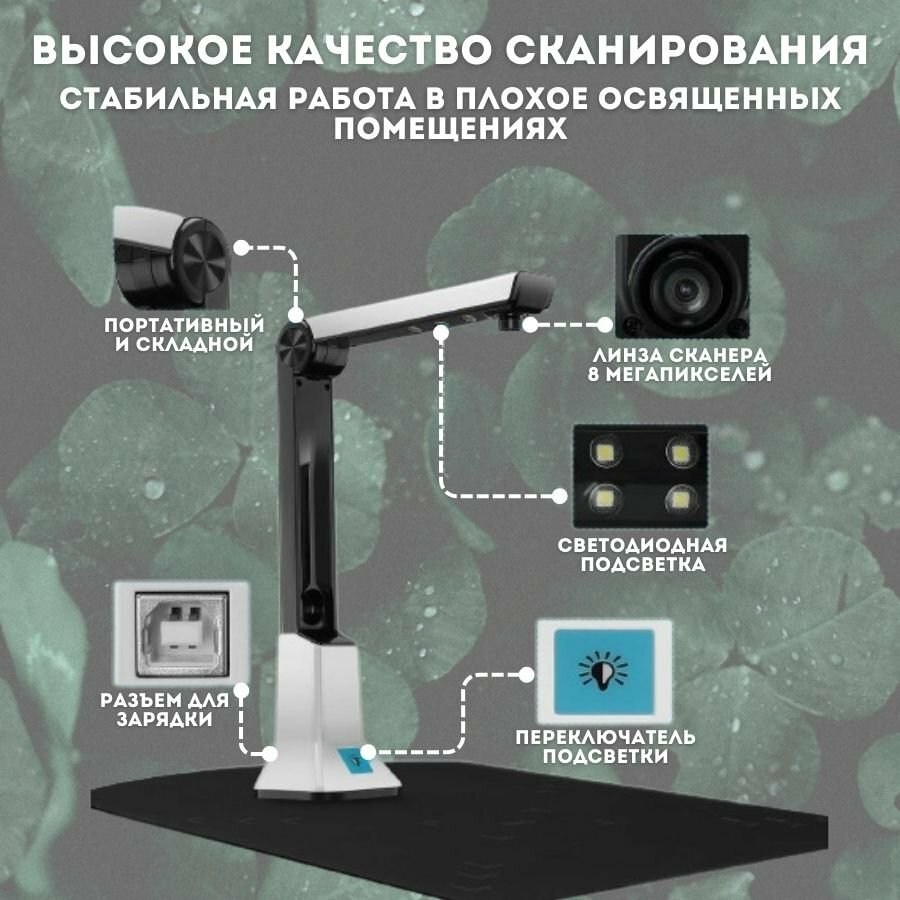 ВЫСОКОЕ КАЧЕСТВО СКАНИРОВАНИЯ
СТАБИЛЬНАЯ РАБОТА В ПЛОХОЕ ОСВЯЩЕННЫХ ПОМЕЩЕНИЯХ

ПОРТАТИВНЫЙ И СКЛАДНОЙ

ЛИНЗА СКАНЕРА 8 МЕГАПИКСЕЛЕЙ

СВЕТОДИОДНАЯ ПОДСВЕТКА

РАЗЪЕМ ДЛЯ ЗАРЯДКИ

ПЕРЕКЛЮЧАТЕЛЬ ПОДСВЕТКИ