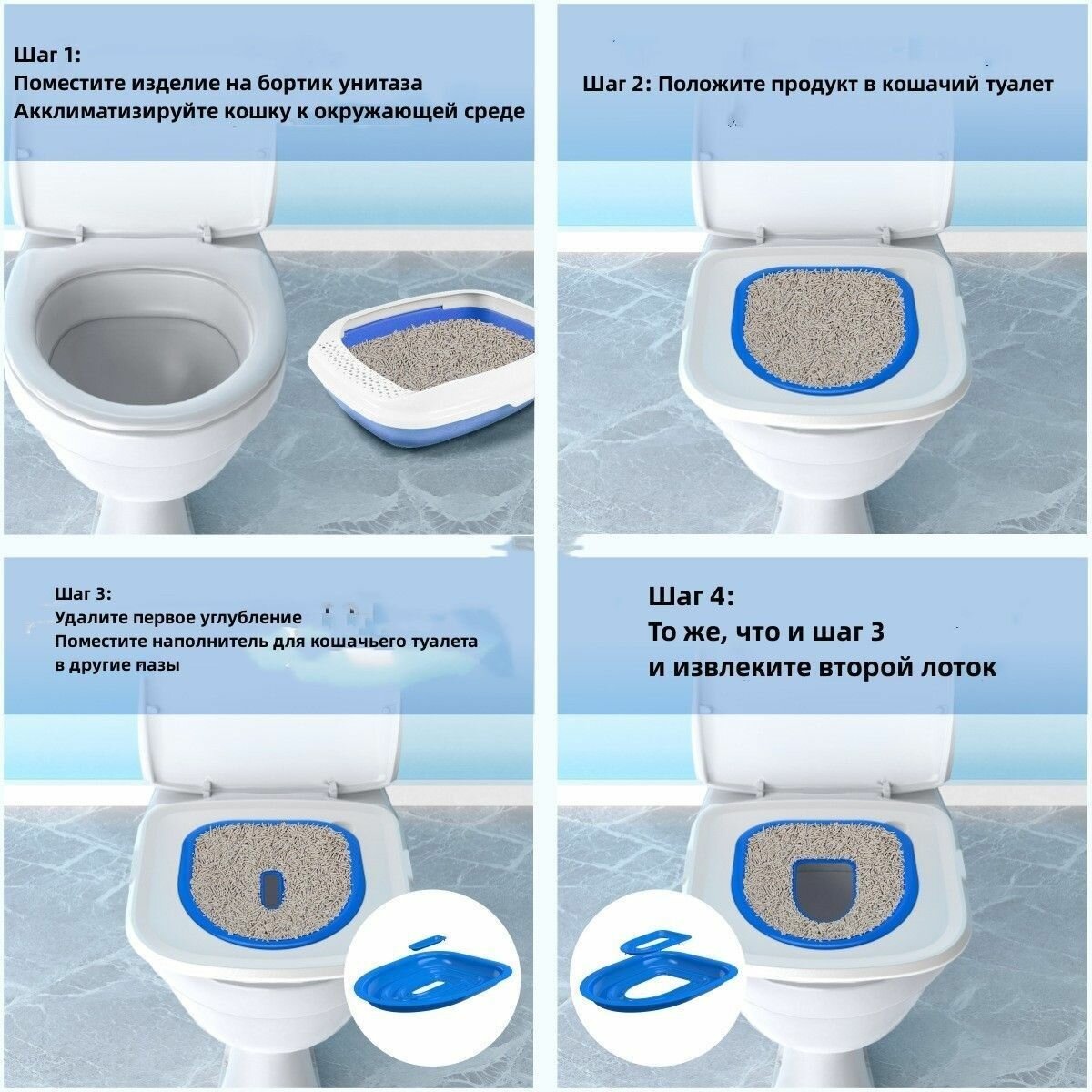 Шаг 1:
Поместите изделие на бортик унитаза
Акклиматизируйте кошку к окружающей среде

Шаг 2: Положите продукт в кошачий туалет

Шаг 3:
Удалите первое углубление
Поместите наполнитель для кошачьего туалета в другие пазы

Шаг 4:
То же, что и шаг 3
и извлеките второй лоток