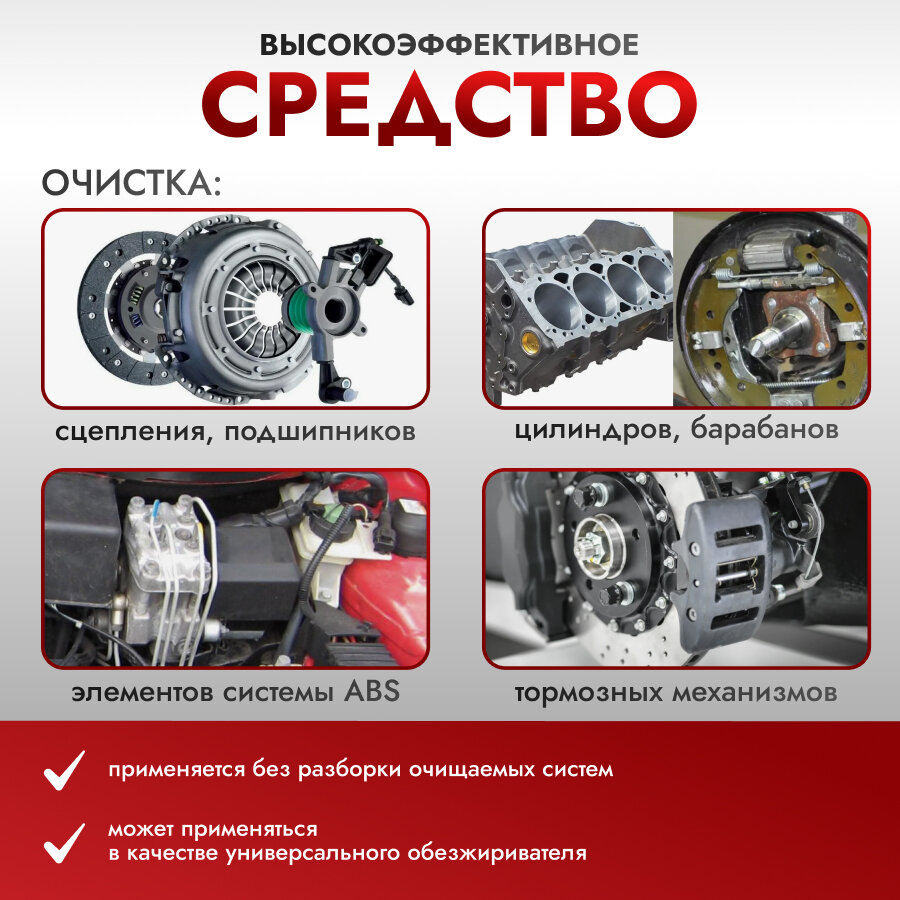 ВЫСОКОЭФФЕКТИВНОЕ
СРЕДСТВО

ОЧИСТКА:

сцепления, подшипников

цилиндров, барабанов

элементов системы ABS

тормозных механизмов

применяется без разборки очищаемых систем

может применяться в качестве универсального обезжиривателя