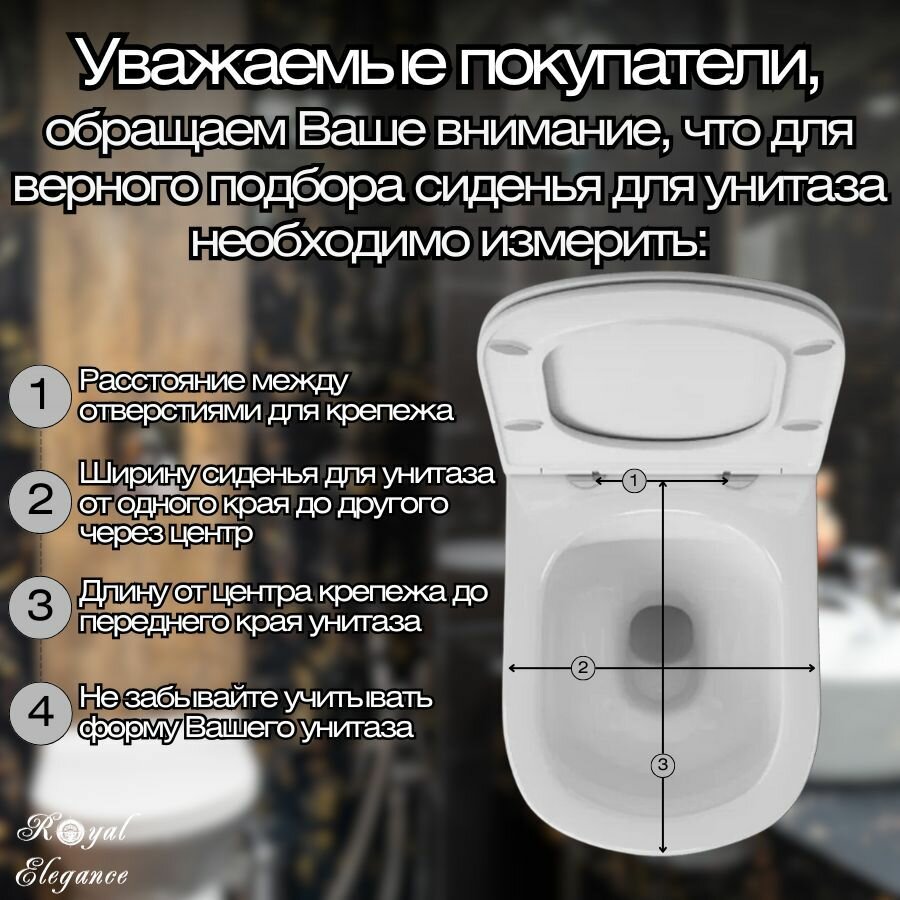 Уважаемые покупатели,
обращаем Ваше внимание, что для верного подбора сиденья для унитаза необходимо измерить:

1 Расстояние между отверстиями для крепежа

2 Ширину сиденья для унитаза от одного края до другого через центр

3 Длину от центра крепежа до переднего края унитаза

4 Не забывайте учитывать форму Вашего унитаза

1

2

3

Royal Elegance