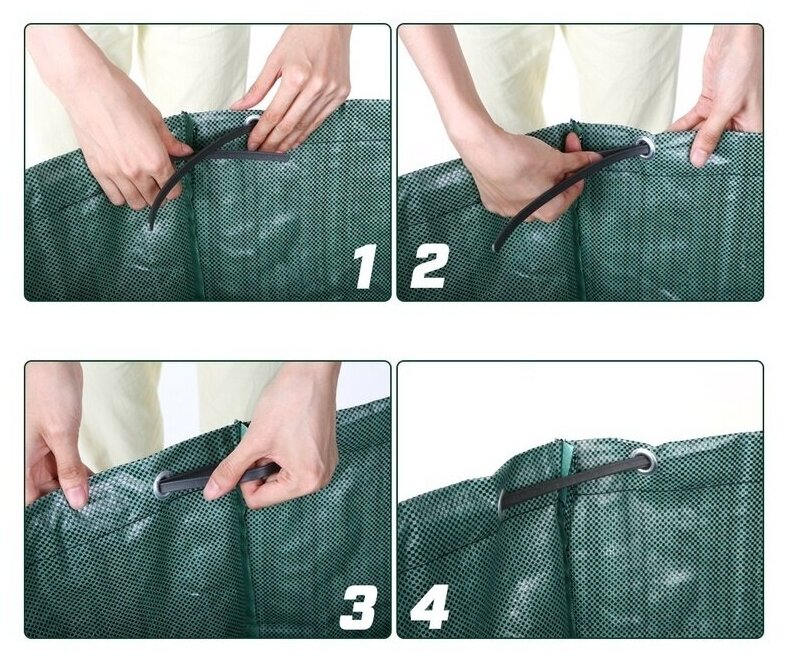 1
2
3
4