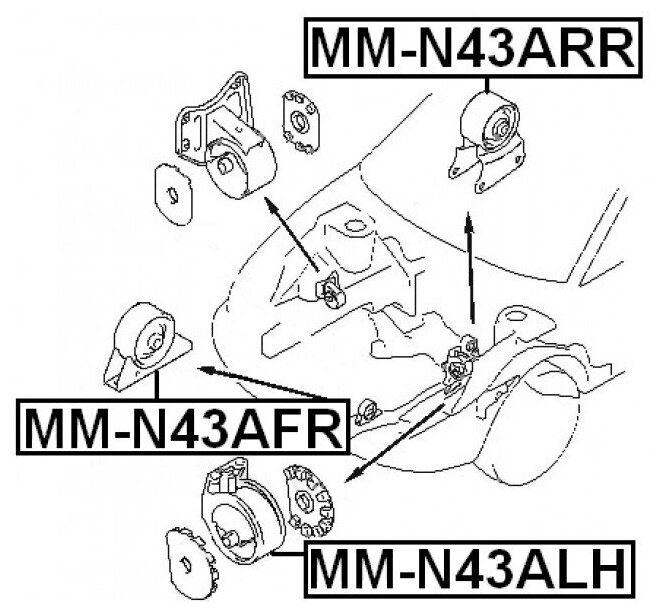 MM-N43ARR

MM-N43AFR

MM-N43ALH