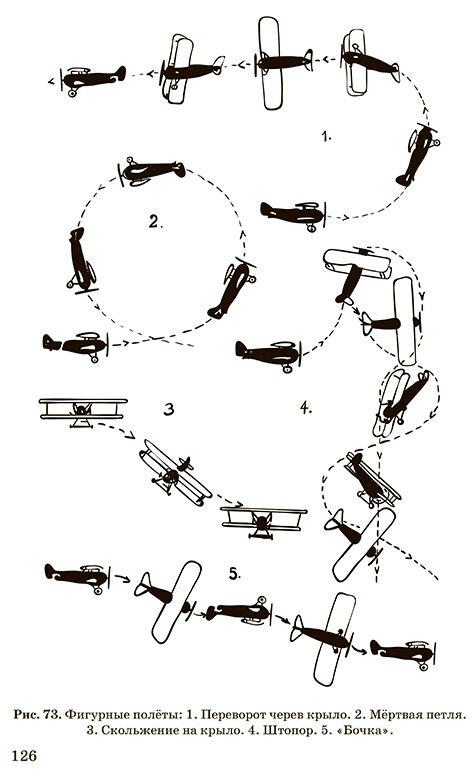 1.

2.

3

4.

5.

Рис. 73. Фигурные полёты: 1. Переворот через крыло. 2. Мёртвая петля. 3. Скольжение на крыло. 4. Штопор. 5. «Бочка».

126