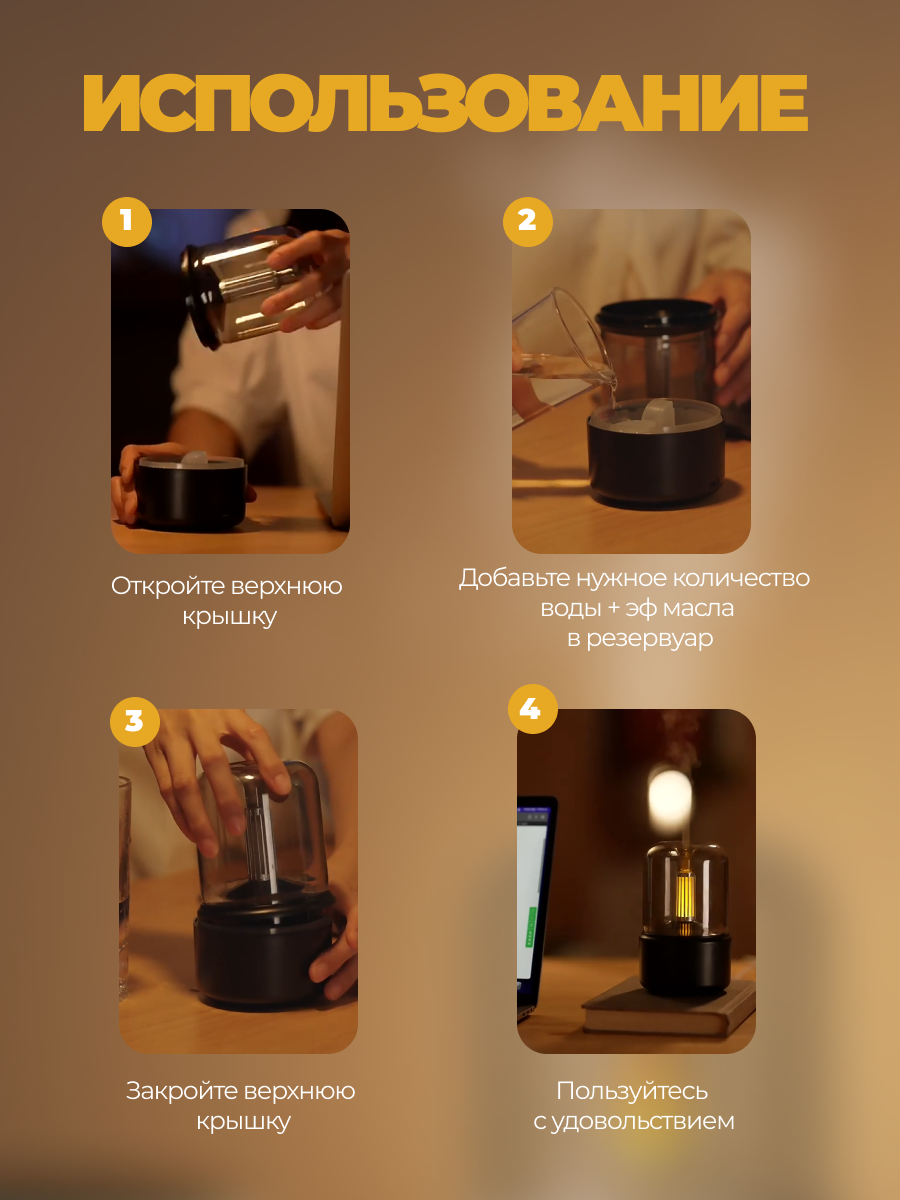 ИСПОЛЬЗОВАНИЕ

1

Откройте верхнюю крышку

2

Добавьте нужное количество воды + эф масла в резервуар

3

Закройте верхнюю крышку

4

Пользуйтесь с удовольствием