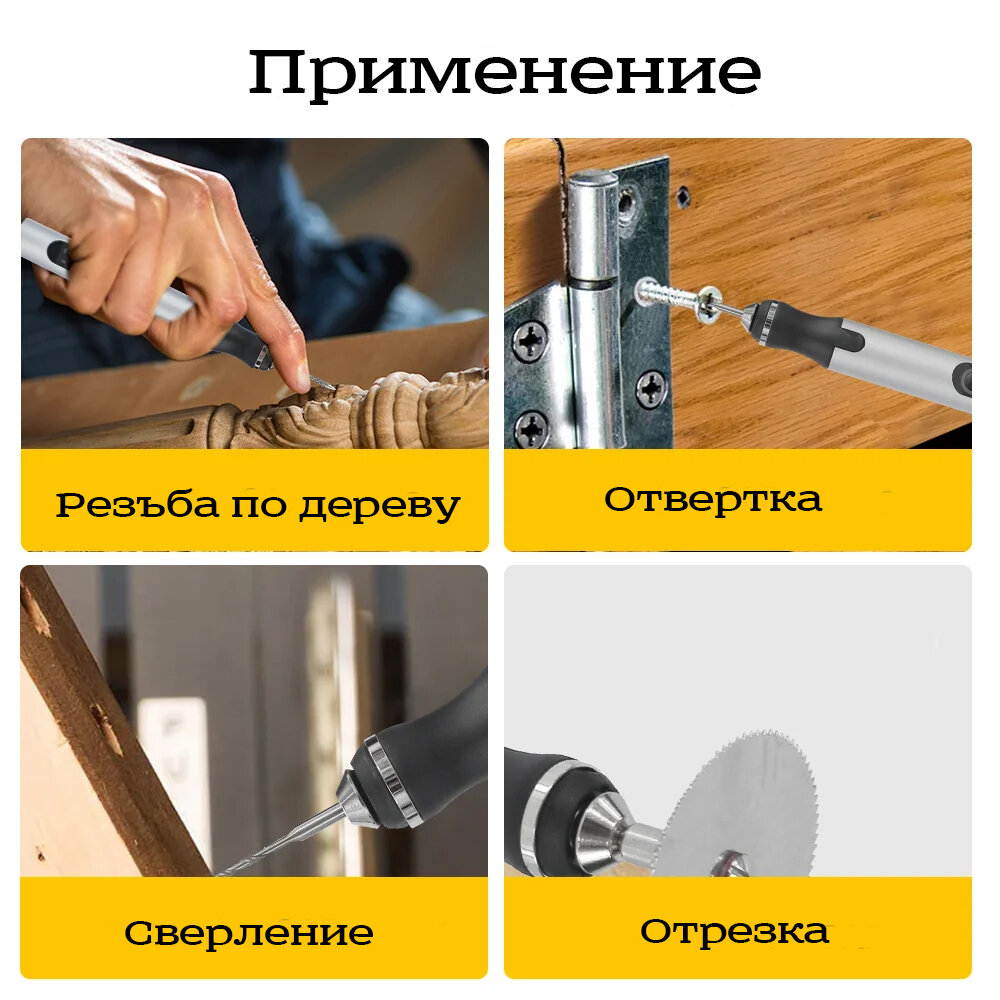 Применение

Резъба по дереву

Отвертка

Сверление

Отрезка