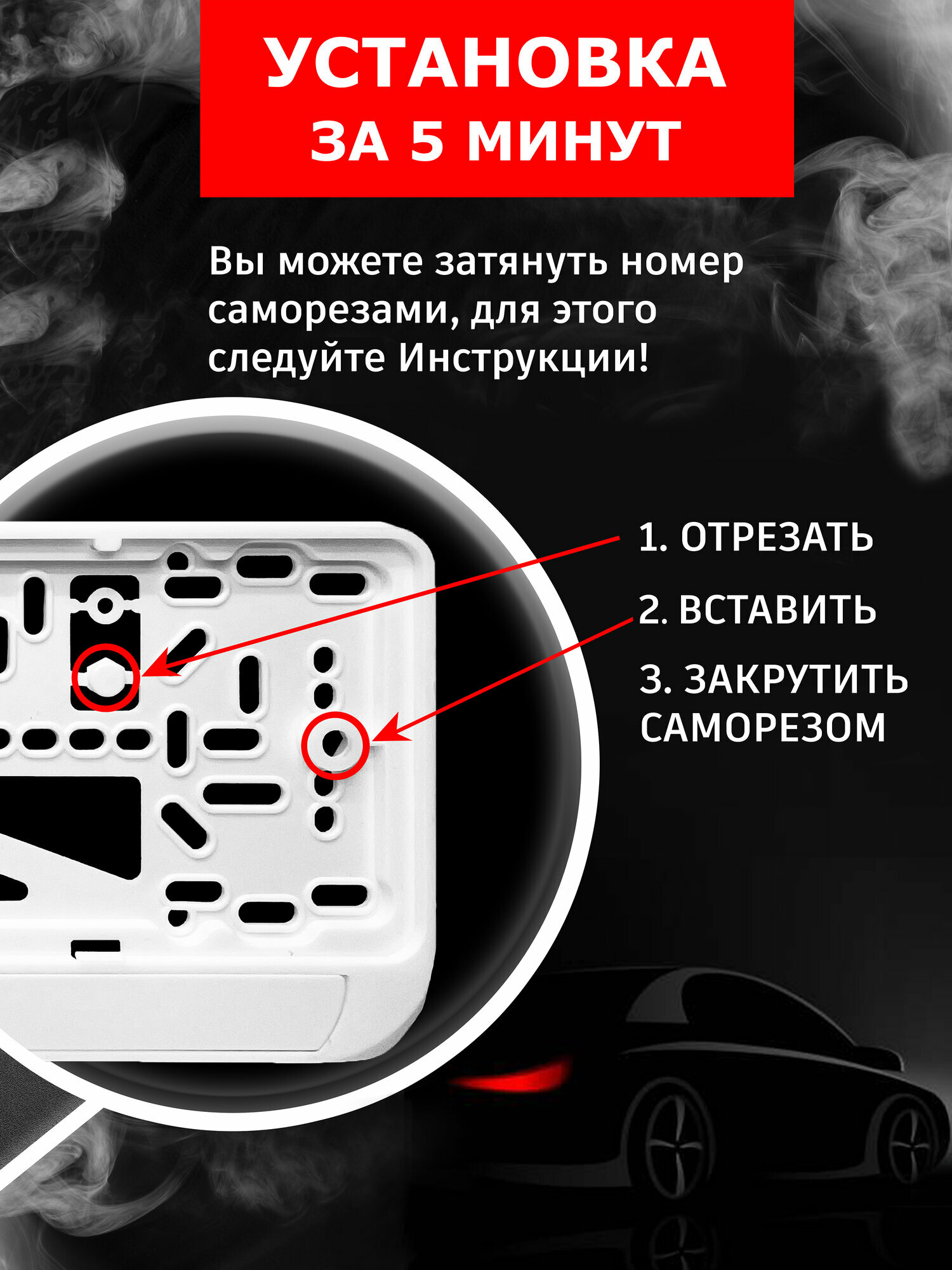 УСТАНОВКА ЗА 5 МИНУТ

Вы можете затянуть номер саморезами, для этого следуйте Инструкции!

1. ОТРЕЗАТЬ

2. ВСТАВИТЬ

3. ЗАКРУТИТЬ САМОРЕЗОМ