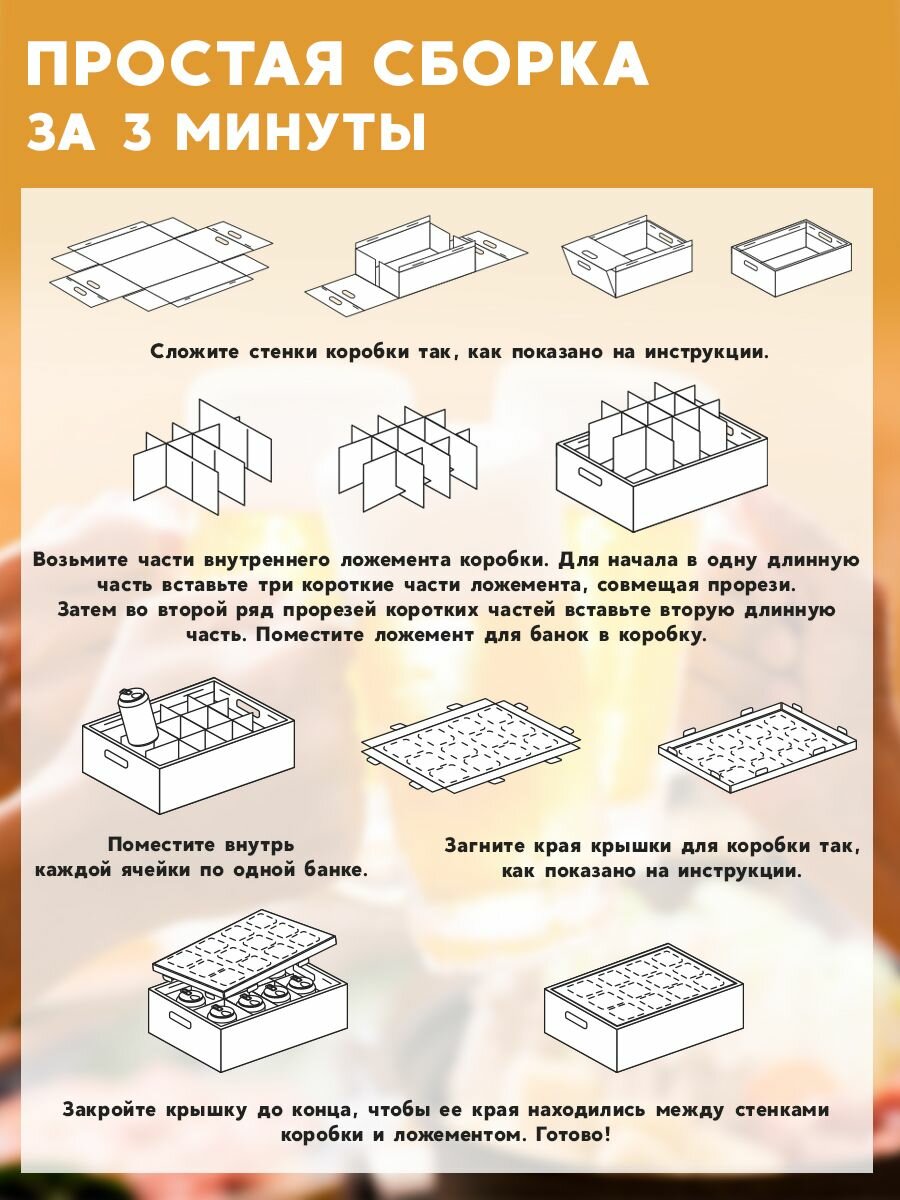 ПРОСТАЯ СБОРКА
ЗА 3 МИНУТЫ

Сложите стенки коробки так, как показано на инструкции.

Возьмите части внутреннего ложемента коробки. Для начала в одну длинную часть вставьте три короткие части ложемента, совмещая прорези. Затем во второй ряд прорезей коротких частей вставьте вторую длинную часть. Поместите ложемент для банок в коробку.

Поместите внутрь каждой ячейки по одной банке.

Загните края крышки для коробки так, как показано на инструкции.

Закройте крышку до конца, чтобы ее края находились между стенками коробки и ложементом. Готово!