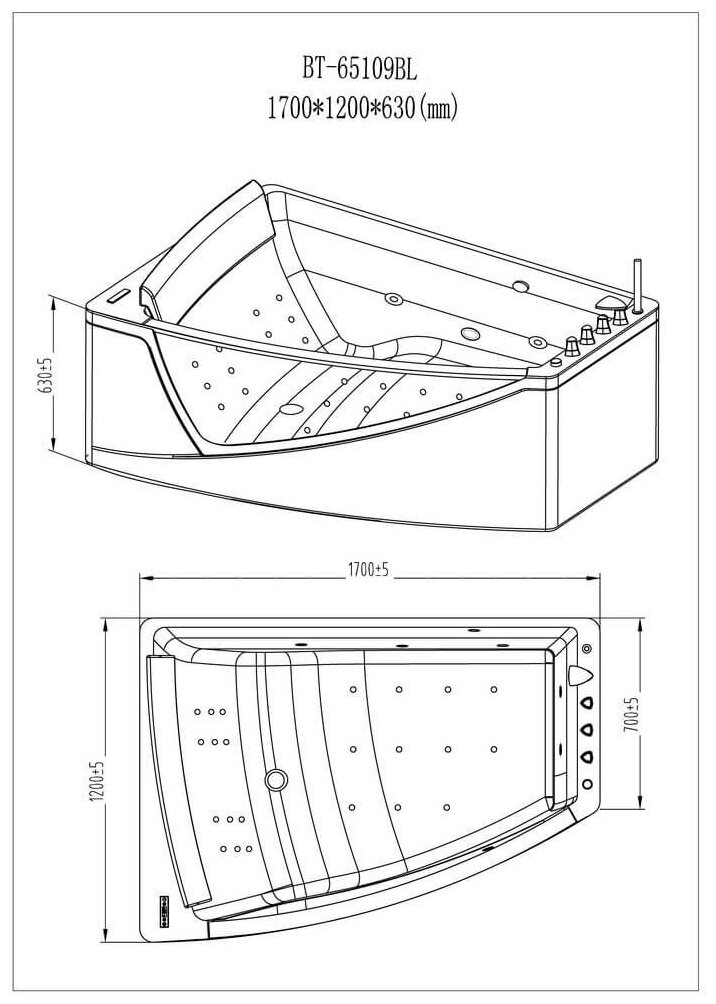 BT-65109BL
1700*1200*630(mm)

630±5

1700±5

700±5

1200±5