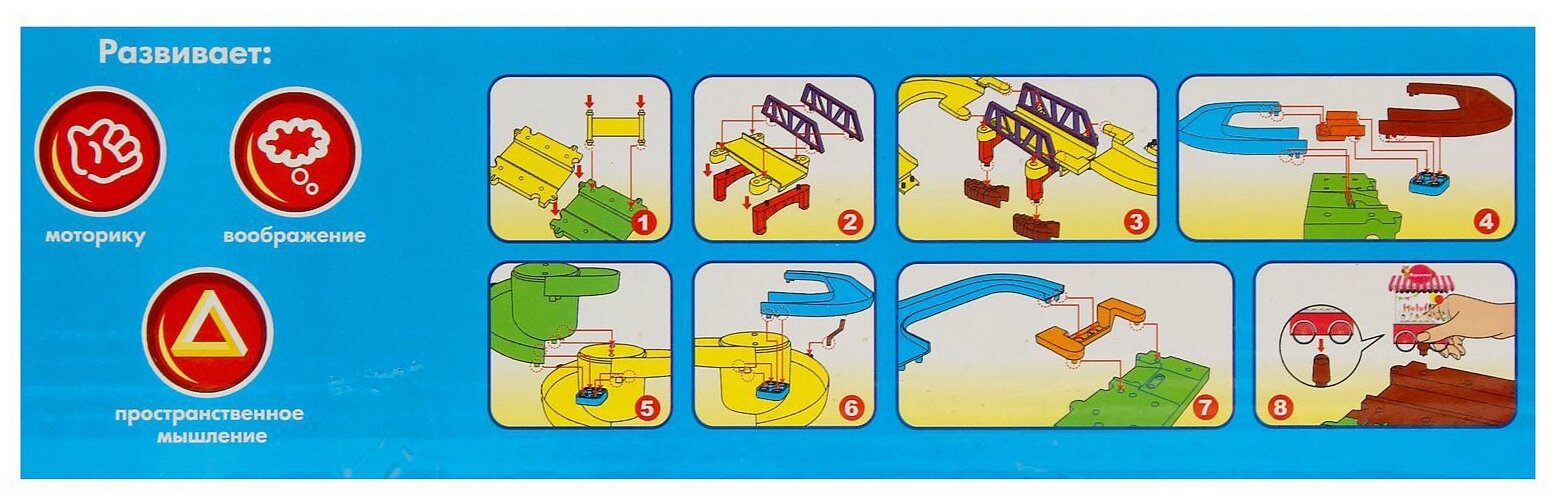 Развивает:

моторику

воображение

пространственное мышление

1

2

3

4

5

6

7

8