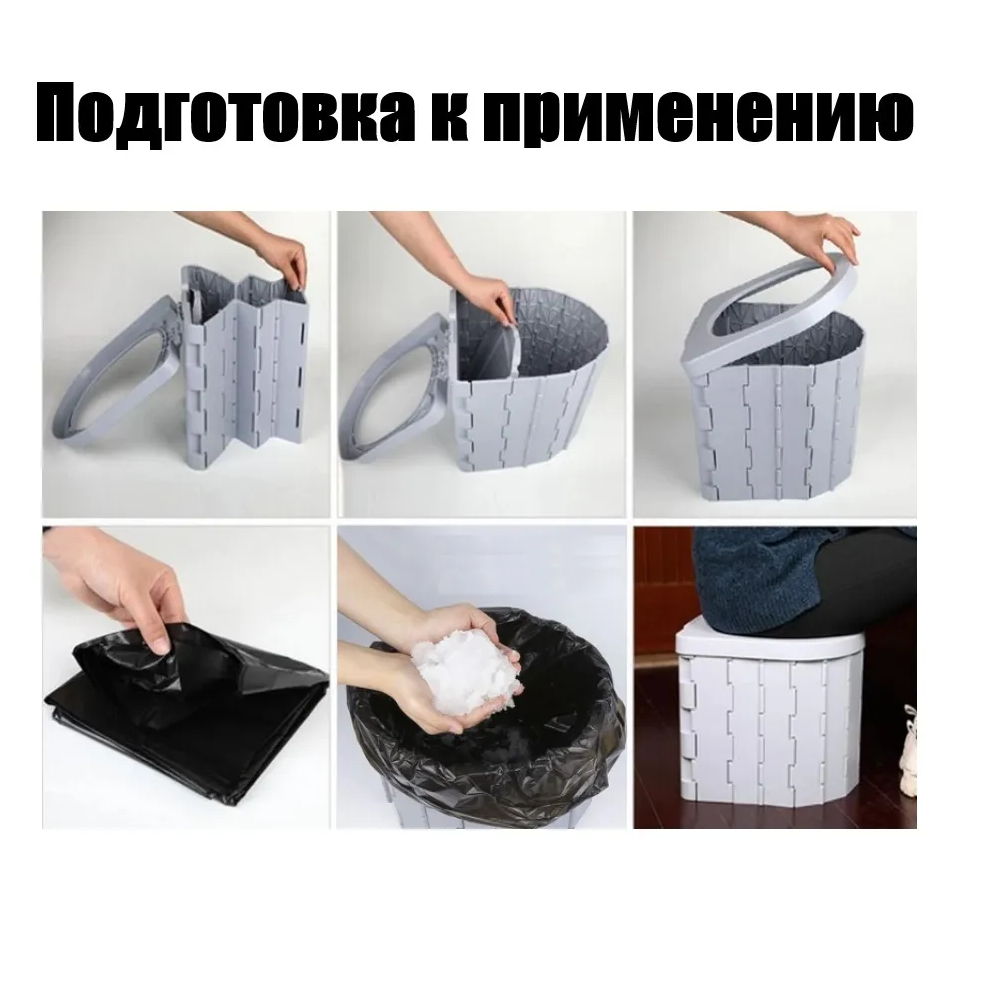 Подготовка к применению