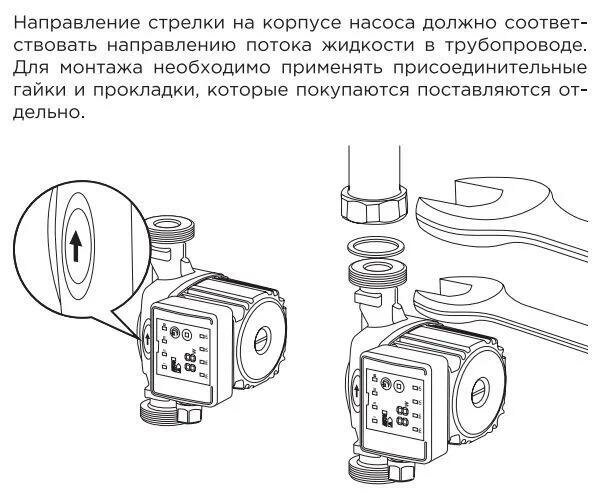 Направление стрелки на корпусе насоса должно соответствовать направлению потока жидкости в трубопроводе. Для монтажа необходимо применять присоединительные гайки и прокладки, которые покупаются поставляются отдельно.