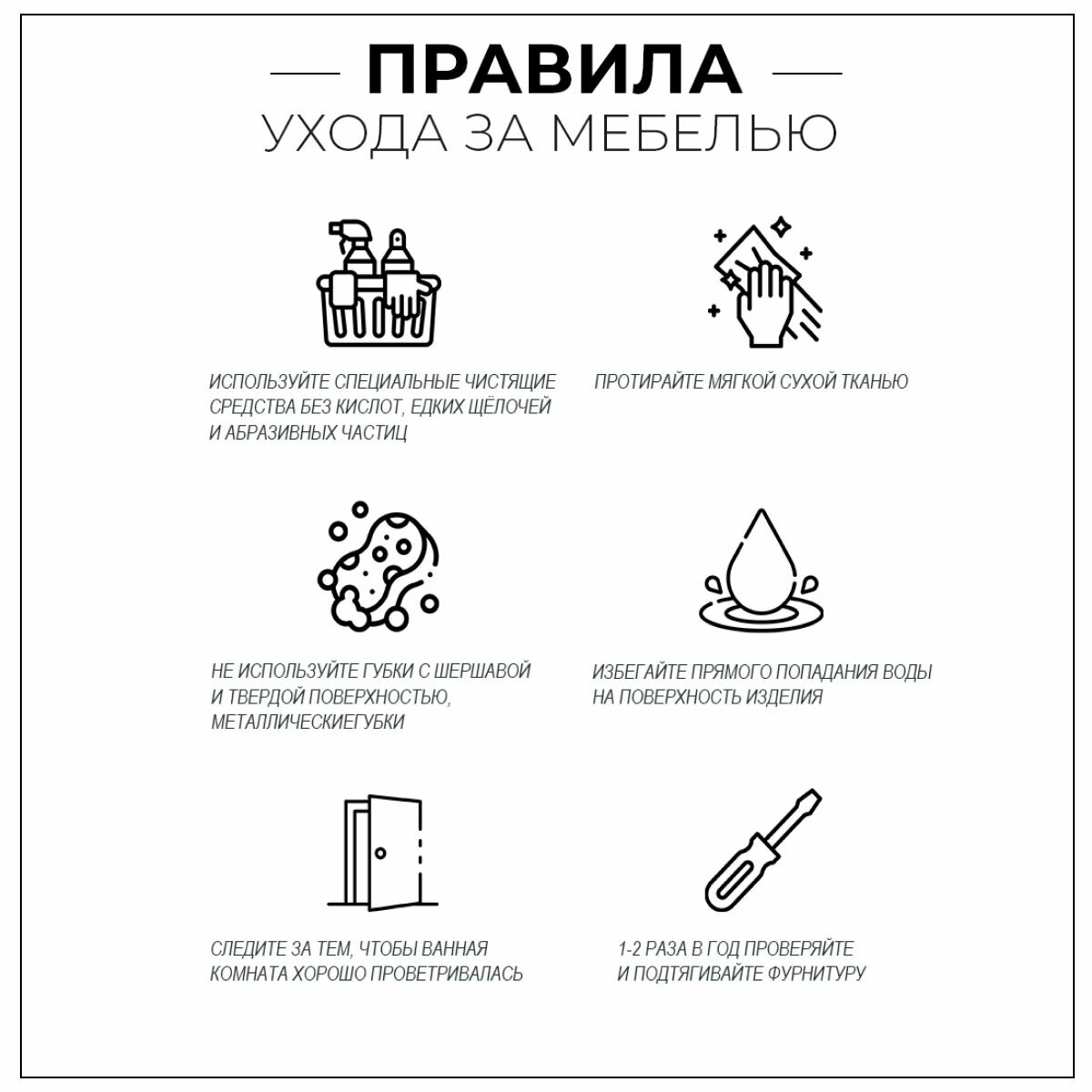 ПРАВИЛА
УХОДА ЗА МЕБЕЛЬЮ

ИСПОЛЬЗУЙТЕ СПЕЦИАЛЬНЫЕ ЧИСТЯЩИЕ СРЕДСТВА БЕЗ КИСЛОТ, ЕДКИХ ЩЁЛОЧЕЙ И АБРАЗИВНЫХ ЧАСТИЦ

ПРОТИРАЙТЕ МЯГКОЙ СУХОЙ ТКАНЬЮ

НЕ ИСПОЛЬЗУЙТЕ ГУБКИ С ШЕРШАВОЙ И ТВЕРДОЙ ПОВЕРХНОСТЬЮ, МЕТАЛЛИЧЕСКИЕГУБКИ

ИЗБЕГАЙТЕ ПРЯМОГО ПОПАДАНИЯ ВОДЫ НА ПОВЕРХНОСТЬ ИЗДЕЛИЯ

СЛЕДИТЕ ЗА ТЕМ, ЧТОБЫ ВАННАЯ КОМНАТА ХОРОШО ПРОВЕТРИВАЛАСЬ

1-2 РАЗА В ГОД ПРОВЕРЯЙТЕ И ПОДТЯГИВАЙТЕ ФУРНИТУРУ