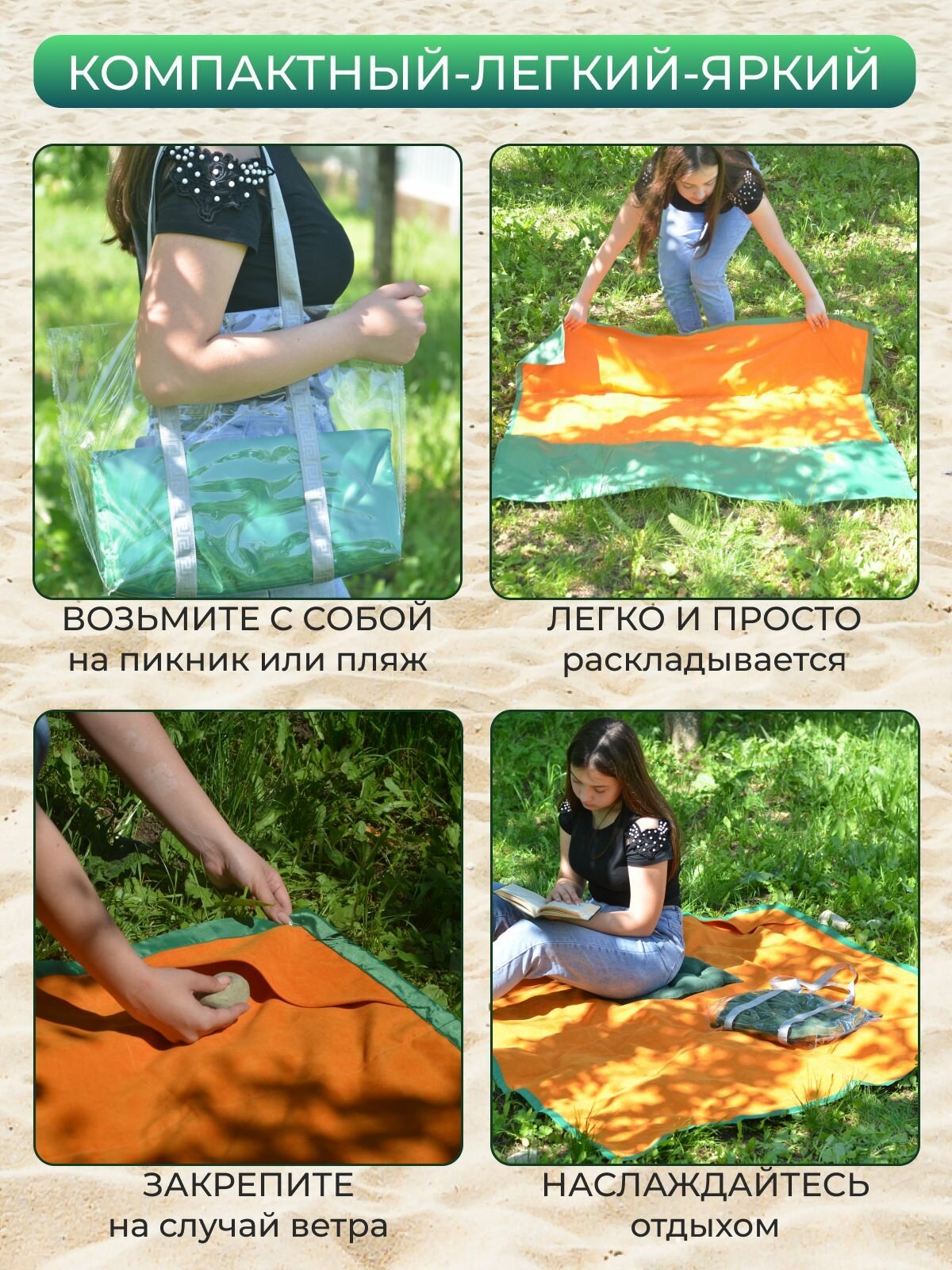 КОМПАКТНЫЙ-ЛЕГКИЙ-ЯРКИЙ

ВОЗЬМИТЕ С СОБОЙ
на пикник или пляж

ЛЕГКО И ПРОСТО
раскладывается

ЗАКРЕПИТЕ
на случай ветра

НАСЛАЖДАЙТЕСЬ
отдыхом